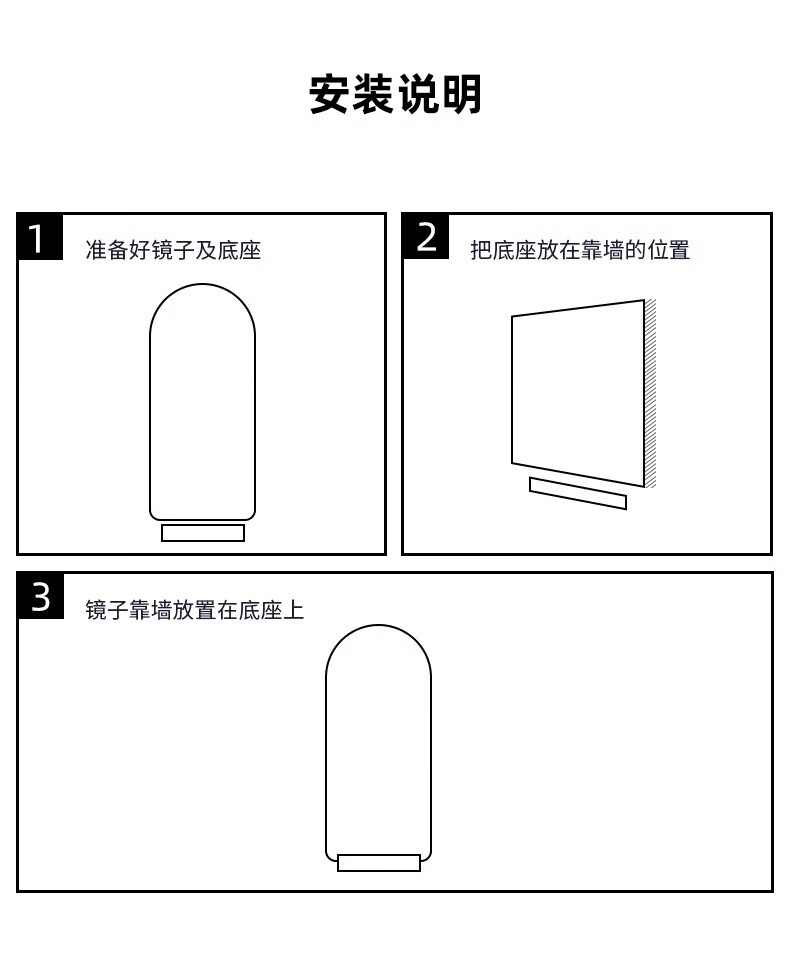 安装说明

1 准备好镜子及底座

2 把底座放在靠墙的位置

3 镜子靠墙放置在底座上