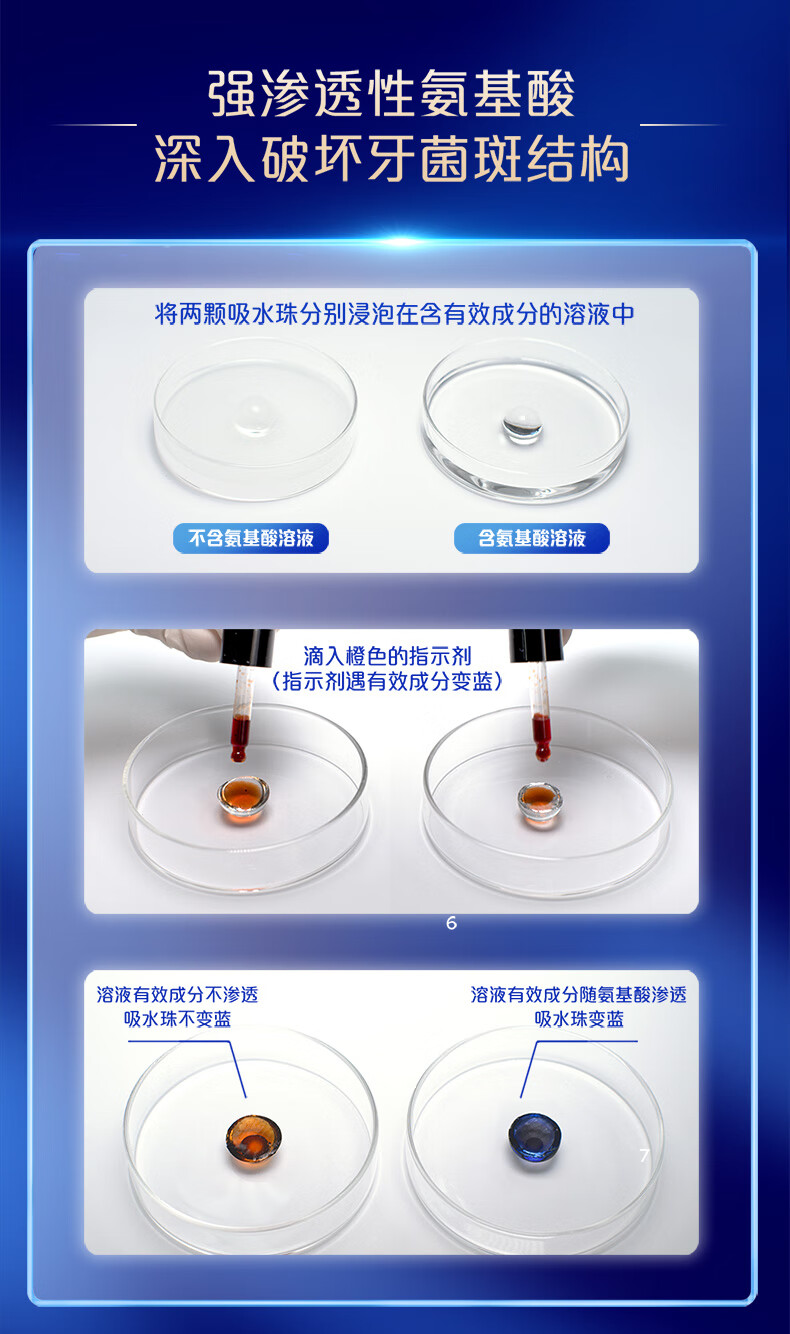 强渗透性氨基酸
深入破坏牙菌斑结构

将两颗吸水珠分别浸泡在含有效成分的溶液中

不含氨基酸溶液

含氨基酸溶液

滴入橙色的指示剂
（指示剂遇有效成分变蓝）

6

溶液有效成分不渗透
吸水珠不变蓝

溶液有效成分随氨基酸渗透
吸水珠变蓝

7