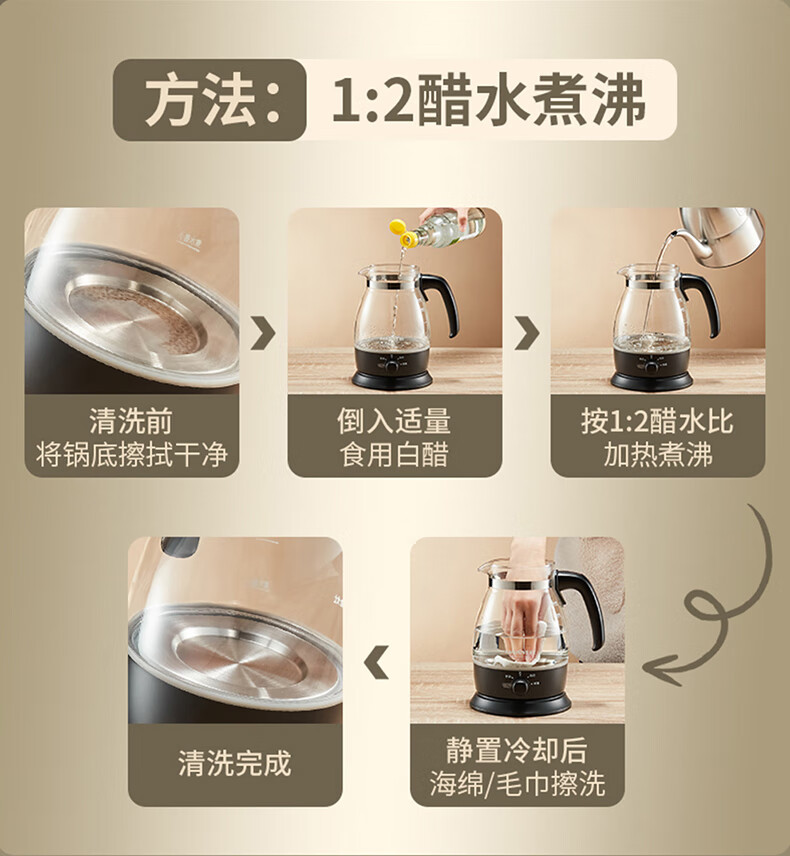 方法: 1:2醋水煮沸

清洗前
将锅底擦拭干净

倒入适量
食用白醋

按1:2醋水比
加热煮沸

静置冷却后
海绵/毛巾擦洗

清洗完成