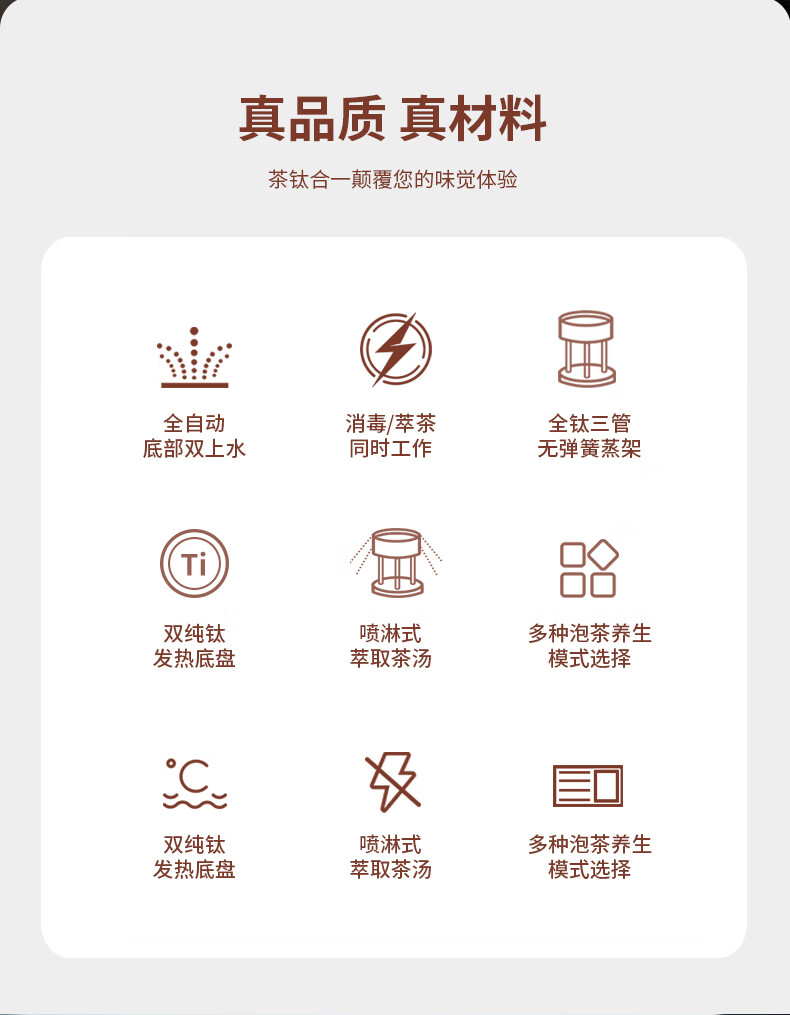 真品质 真材料

茶钛合一颠覆您的味觉体验

全自动
底部双上水

消毒/萃茶
同时工作

全钛三管
无弹簧蒸架

Ti

双纯钛
发热底盘

喷淋式
萃取茶汤

多种泡茶养生
模式选择

°C

双纯钛
发热底盘

喷淋式
萃取茶汤

多种泡茶养生
模式选择