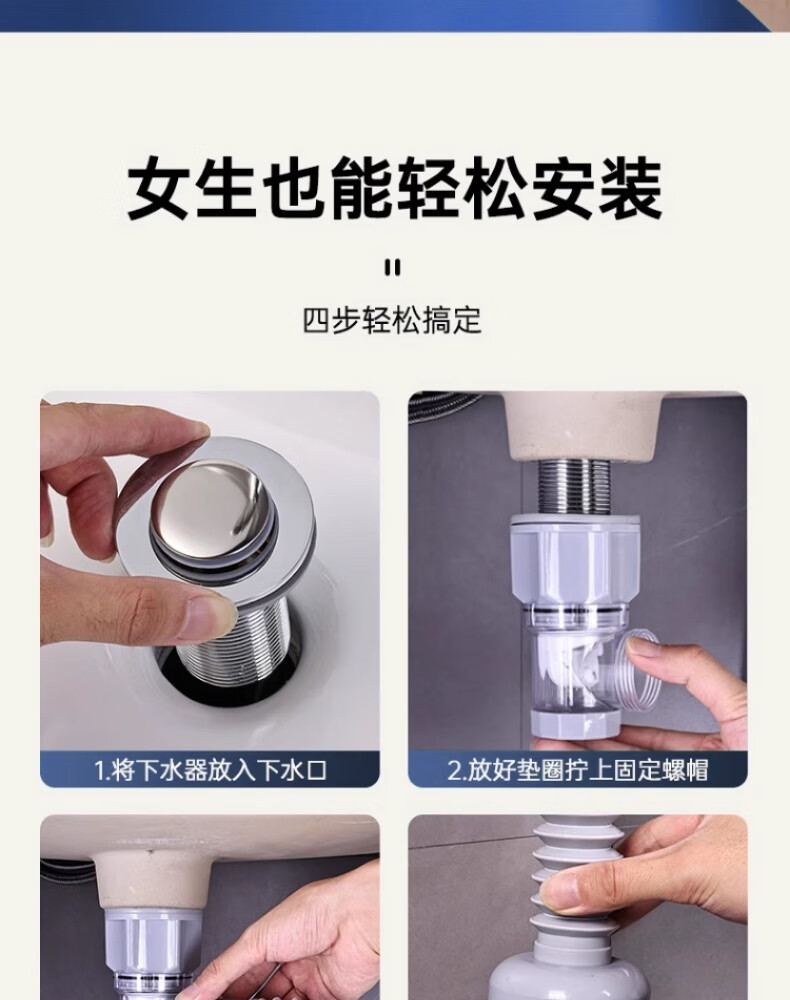 女生也能轻松安装

四步轻松搞定

1.将下水器放入下水口

2.放好垫圈拧上固定螺帽