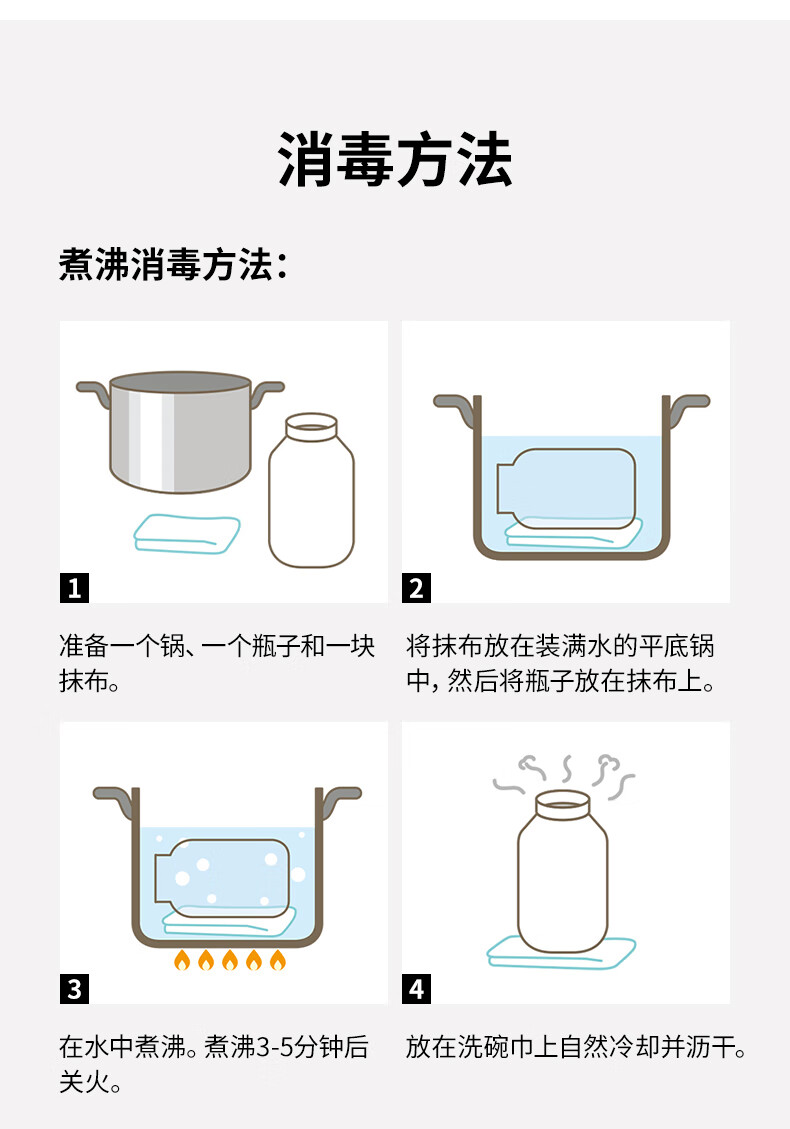 消毒方法

煮沸消毒方法：

1

准备一个锅、一个瓶子和一块抹布。

2

将抹布放在装满水的平底锅中，然后将瓶子放在抹布上。

3

在水中煮沸。煮沸3-5分钟后关火。

4

放在洗碗巾上自然冷却并沥干。