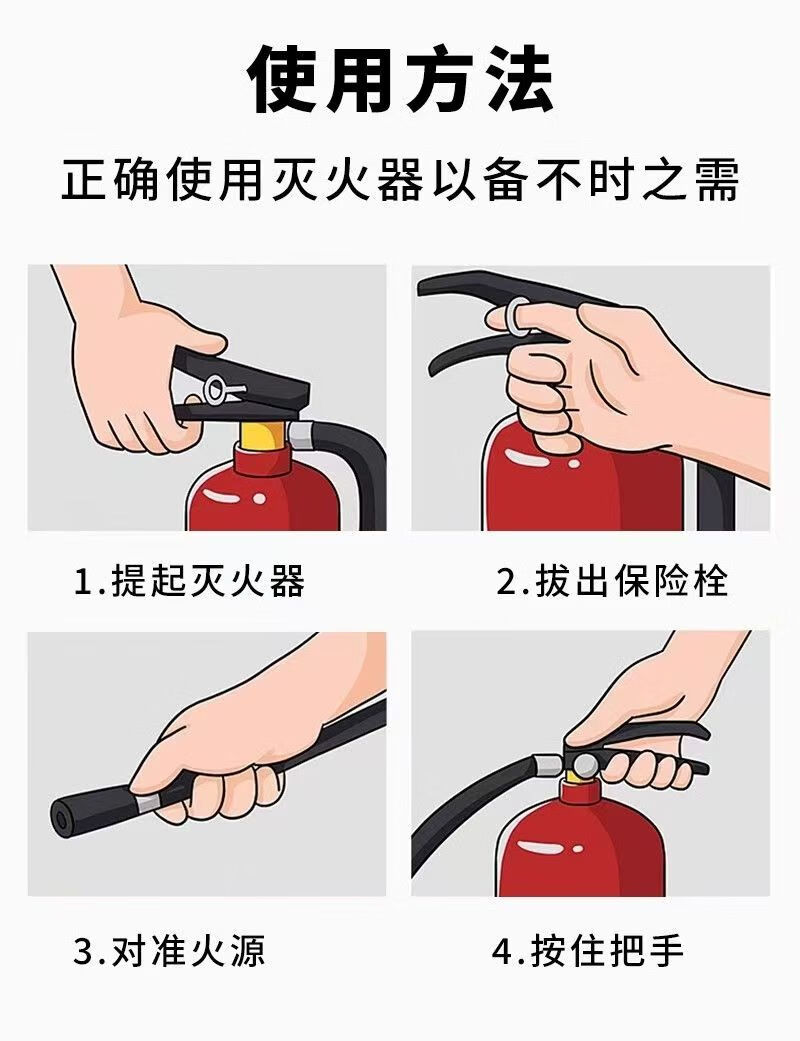 使用方法

正确使用灭火器以备不时之需

1.提起灭火器

2.拔出保险栓

3.对准火源

4.按住把手