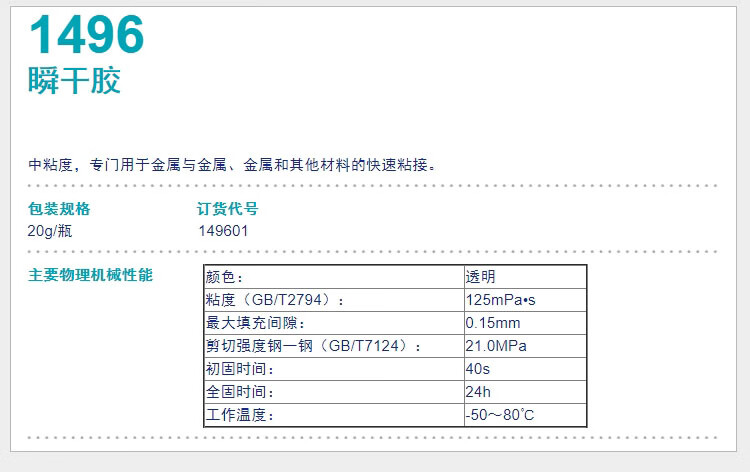 1496
瞬干胶

中粘度，专门用于金属与金属、金属和其他材料的快速粘接。

包装规格
20g/瓶

订货代号
149601

主要物理机械性能

| 颜色： | 透明 |
|---|---|
| 粘度（GB/T2794）： | 125mPa•s |
| 最大填充间隙： | 0.15mm |
| 剪切强度钢一钢（GB/T7124）： | 21.0MPa |
| 初固时间： | 40s |
| 全固时间： | 24h |
| 工作温度： | -50～80°C |