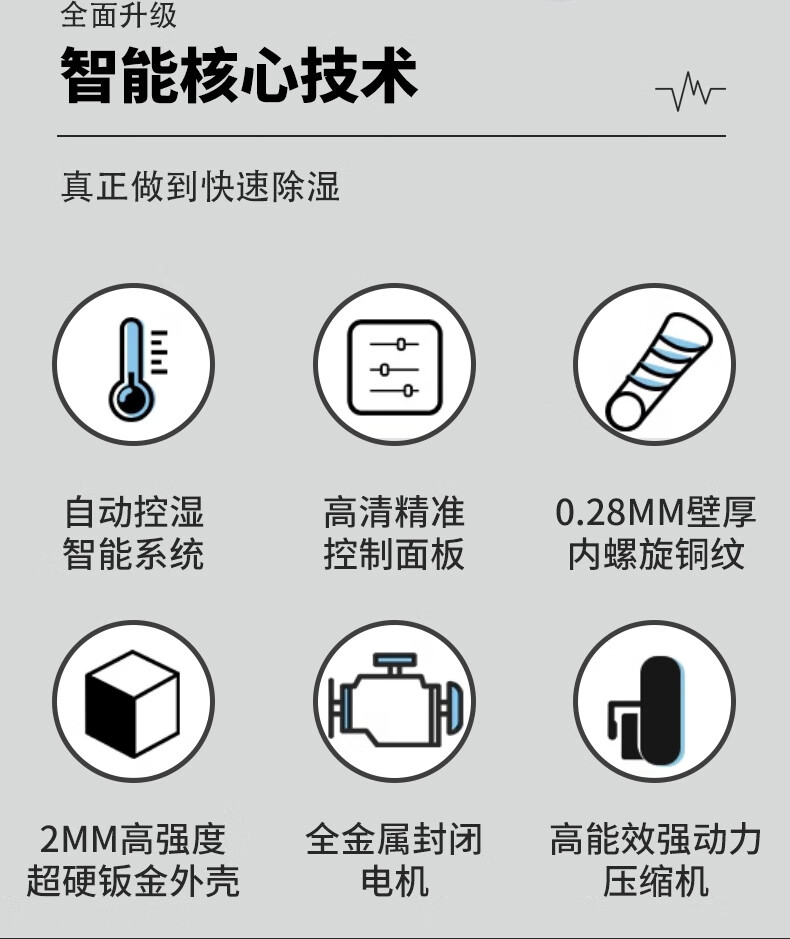 全面升级

智能核心技术

真正做到快速除湿

自动控湿
智能系统

高清精准
控制面板

0.28MM壁厚
内螺旋铜纹

2MM高强度
超硬钣金外壳

全金属封闭
电机

高能效强动力
压缩机