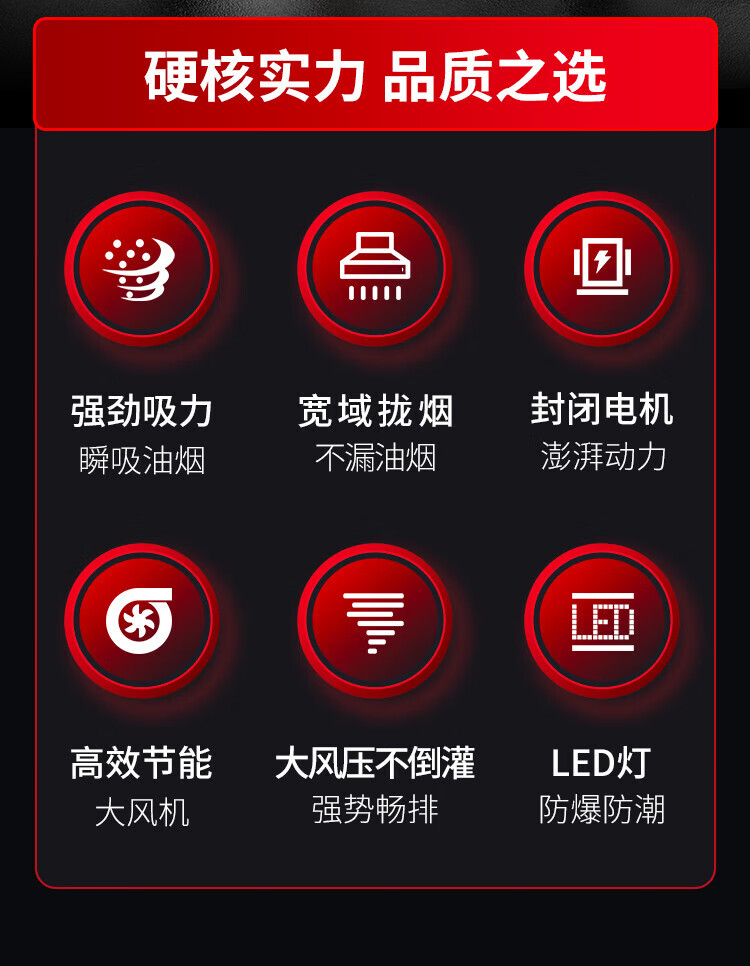 硬核实力 品质之选

强劲吸力
瞬吸油烟

宽域拢烟
不漏油烟

封闭电机
澎湃动力

LED

高效节能
大风机

大风压不倒灌
强势畅排

LED灯
防爆防潮