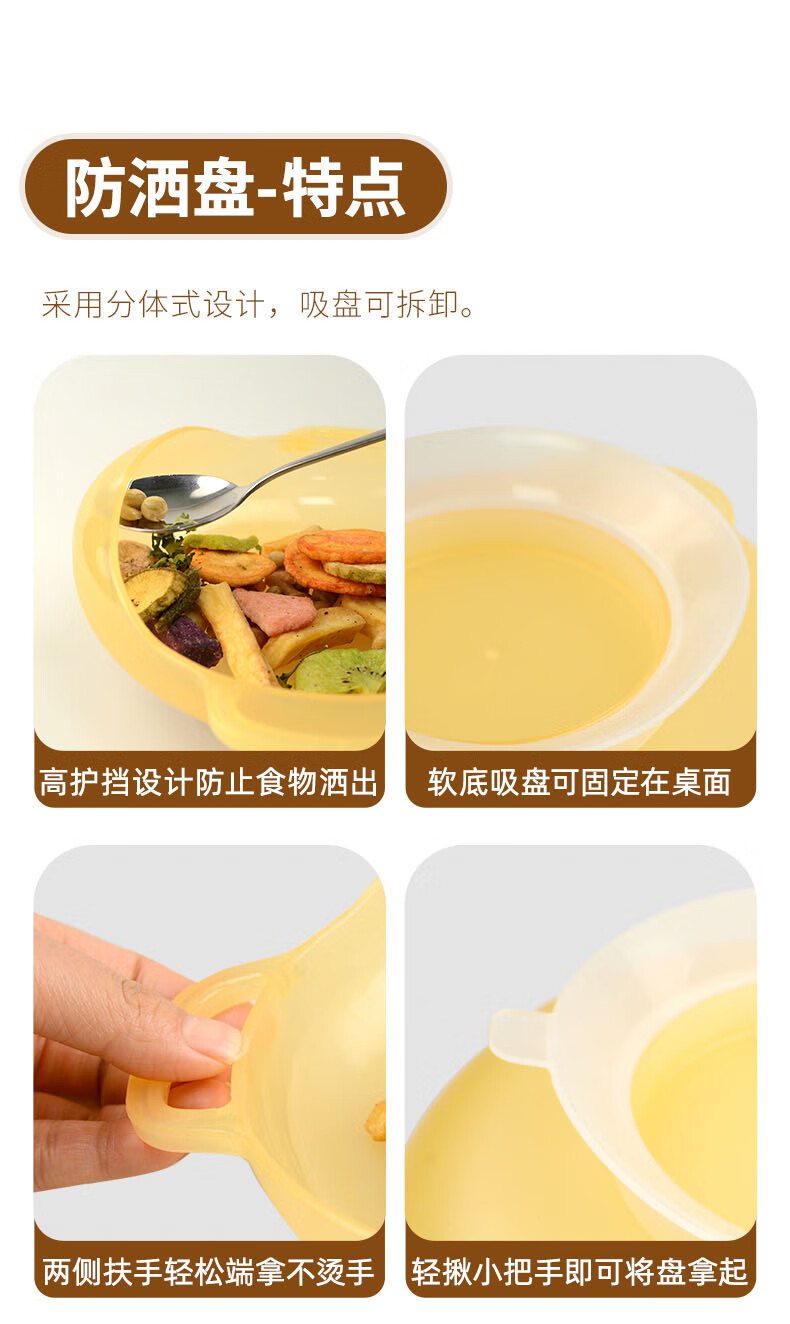 防洒盘-特点

采用分体式设计，吸盘可拆卸。

高护挡设计防止食物洒出

软底吸盘可固定在桌面

两侧扶手轻松端拿不烫手

轻揪小把手即可将盘拿起