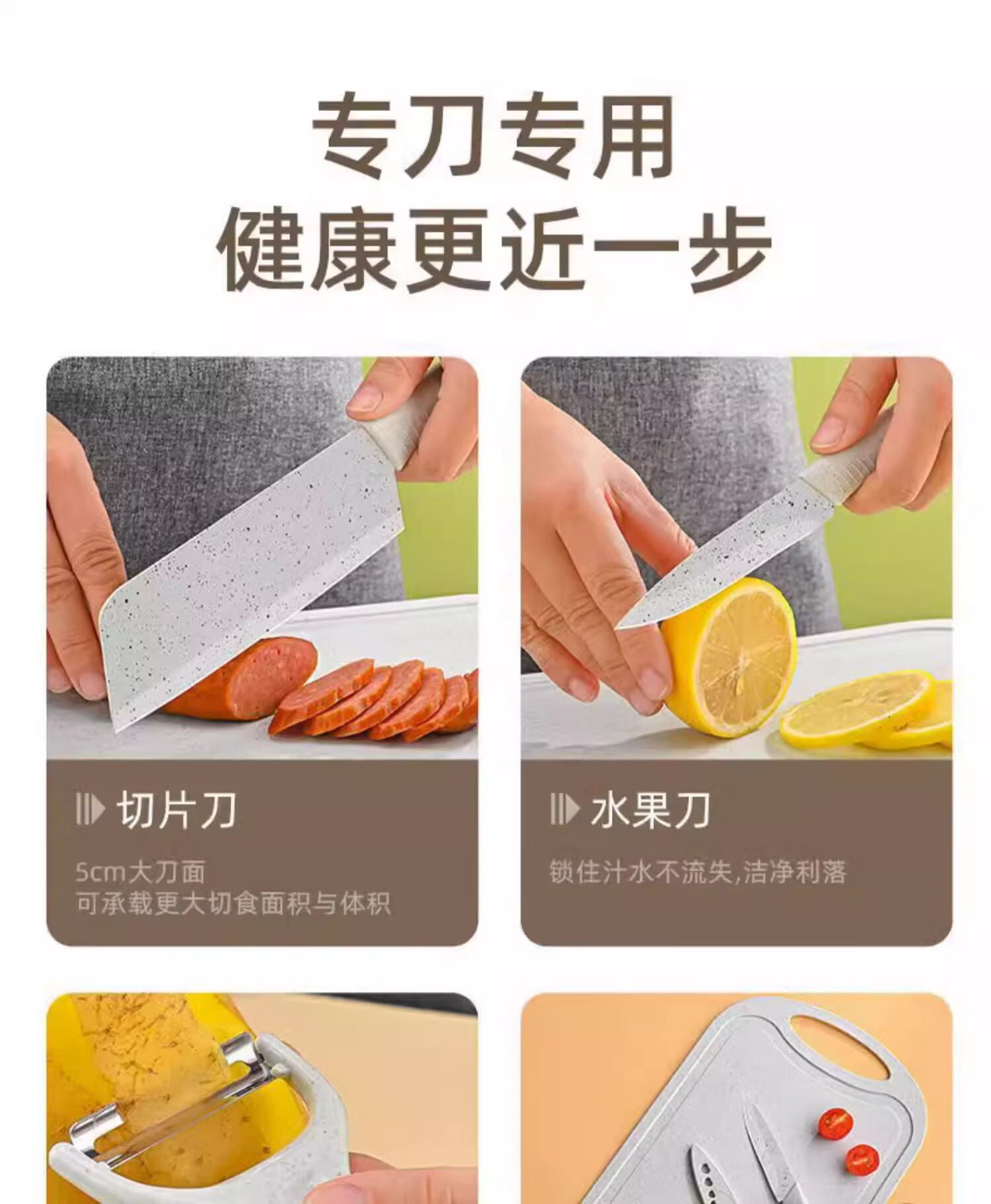 专刀专用
健康更近一步

切片刀

5cm大刀面
可承载更大切食面积与体积

水果刀

锁住汁水不流失,洁净利落