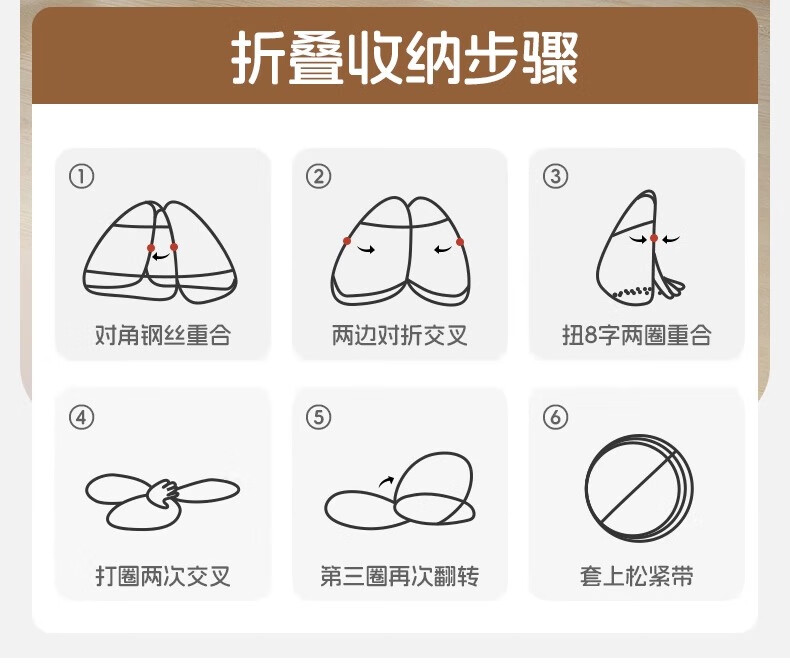 折叠收纳步骤

①
对角钢丝重合

②
两边对折交叉

③
扭8字两圈重合

④
打圈两次交叉

⑤
第三圈再次翻转

⑥
套上松紧带