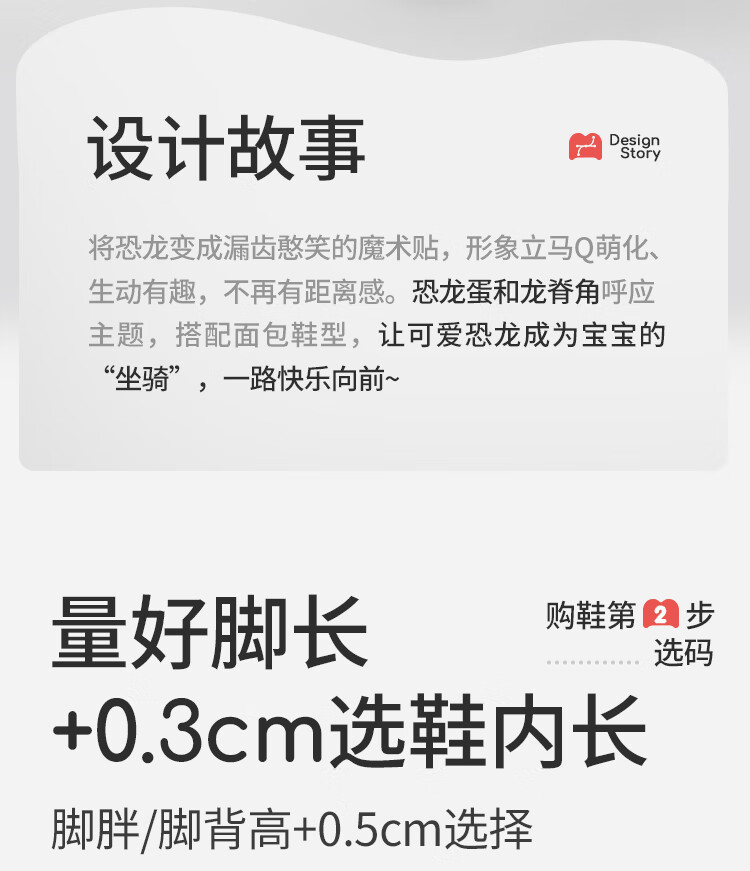 设计故事

Design
Story

将恐龙变成漏齿憨笑的魔术贴，形象立马Q萌化、生动有趣，不再有距离感。恐龙蛋和龙脊角呼应主题，搭配面包鞋型，让可爱恐龙成为宝宝的“坐骑”，一路快乐向前~

量好脚长
+0.3cm选鞋内长

购鞋第2步
选码

脚胖/脚背高+0.5cm选择