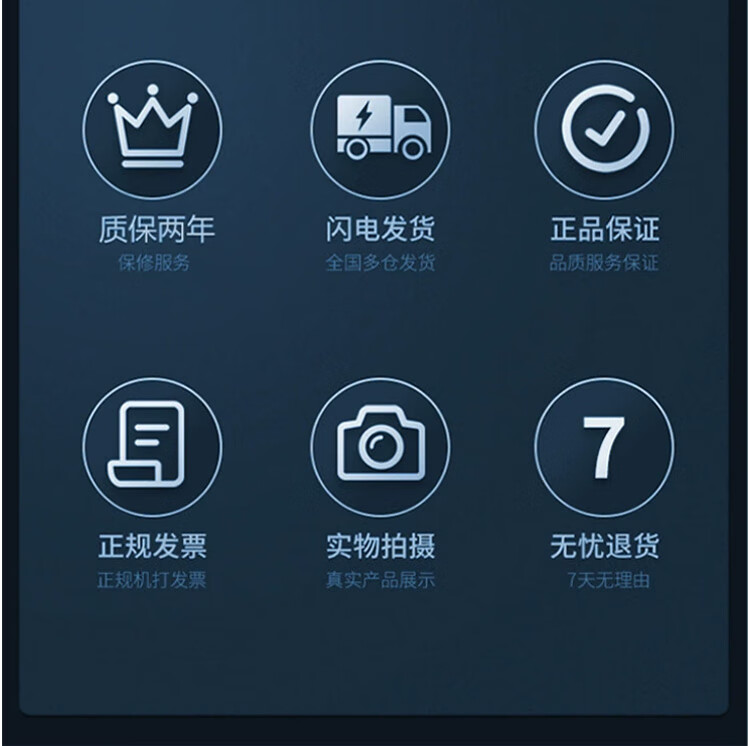 质保两年
保修服务

闪电发货
全国多仓发货

正品保证
品质服务保证

正规发票
正规机打发票

实物拍摄
真实产品展示

7

无忧退货
7天无理由