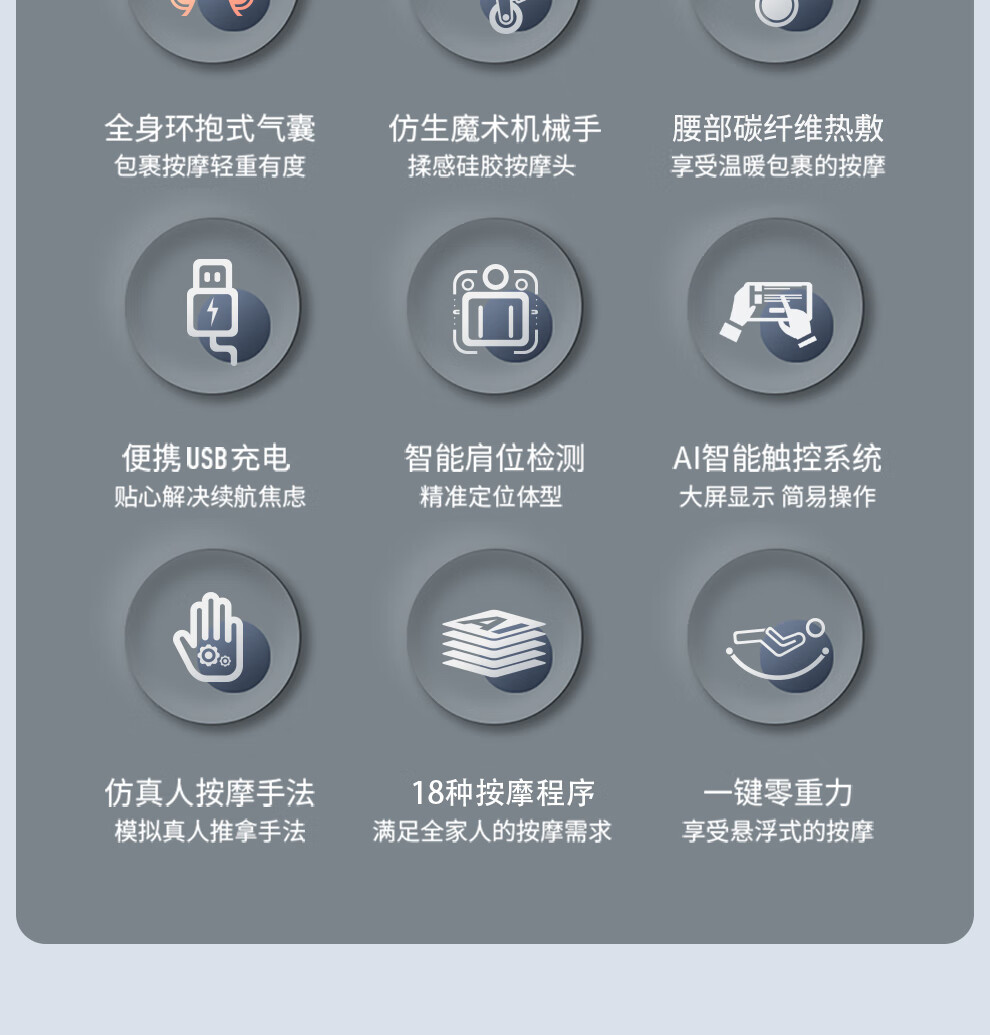 全身环抱式气囊
包裹按摩轻重有度

仿生魔术机械手
揉感硅胶按摩头

腰部碳纤维热敷
享受温暖包裹的按摩

便携USB充电
贴心解决续航焦虑

智能肩位检测
精准定位体型

AI智能触控系统
大屏显示 简易操作

仿真人按摩手法
模拟真人推拿手法

18种按摩程序
满足全家人的按摩需求

一键零重力
享受悬浮式的按摩