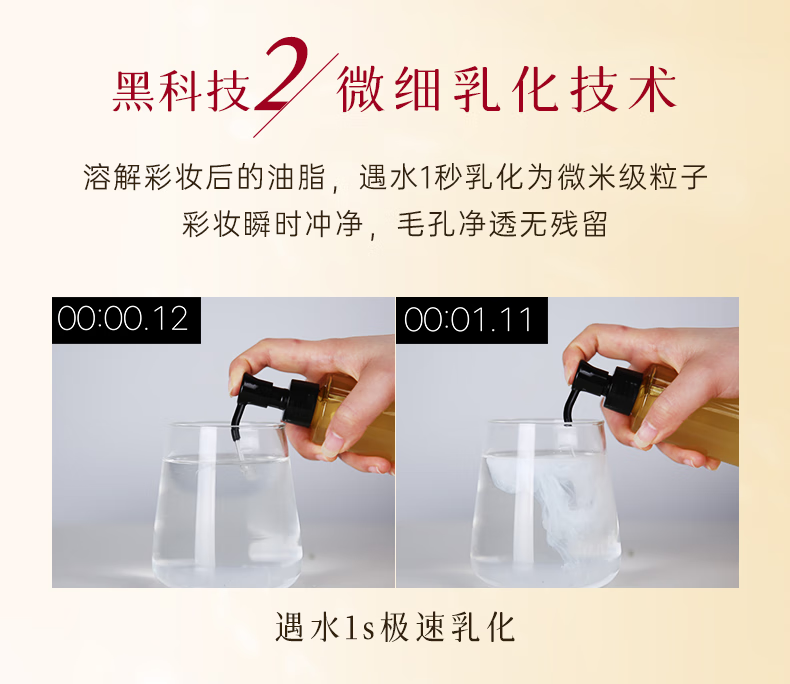 黑科技2 微细乳化技术

溶解彩妆后的油脂，遇水1秒乳化为微米级粒子
彩妆瞬时冲净，毛孔净透无残留

00:00.12

00:01.11

遇水1s极速乳化