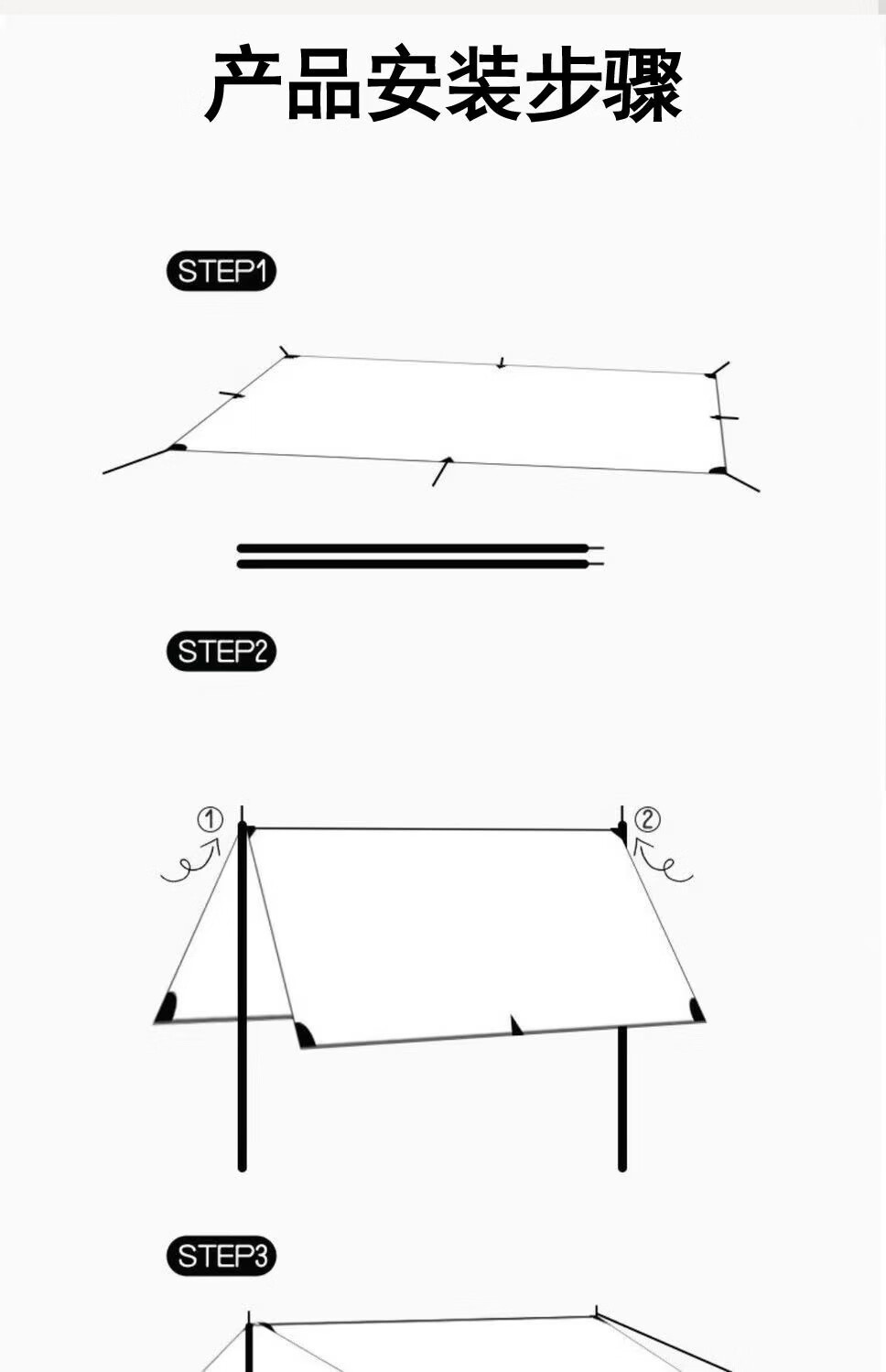 产品安装步骤

STEP1

STEP2

①

②

STEP3