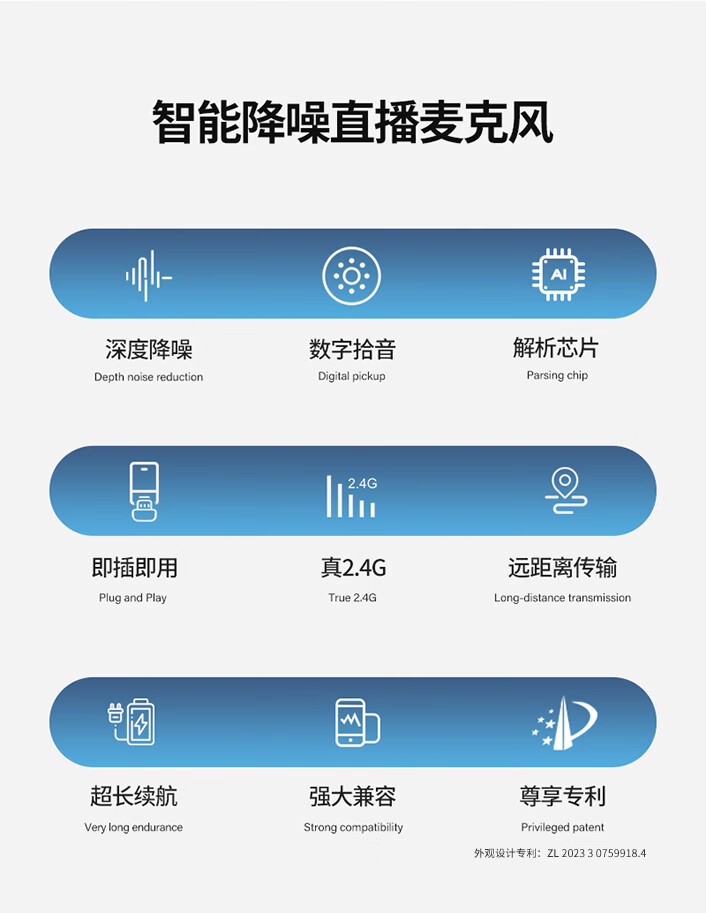 智能降噪直播麦克风

AI

深度降噪
Depth noise reduction

数字拾音
Digital pickup

解析芯片
Parsing chip

2.4G

即插即用
Plug and Play

真2.4G
True 2.4G

远距离传输
Long-distance transmission

超长续航
Very long endurance

强大兼容
Strong compatibility

尊享专利
Privileged patent

外观设计专利：ZL 2023 3 0759918.4