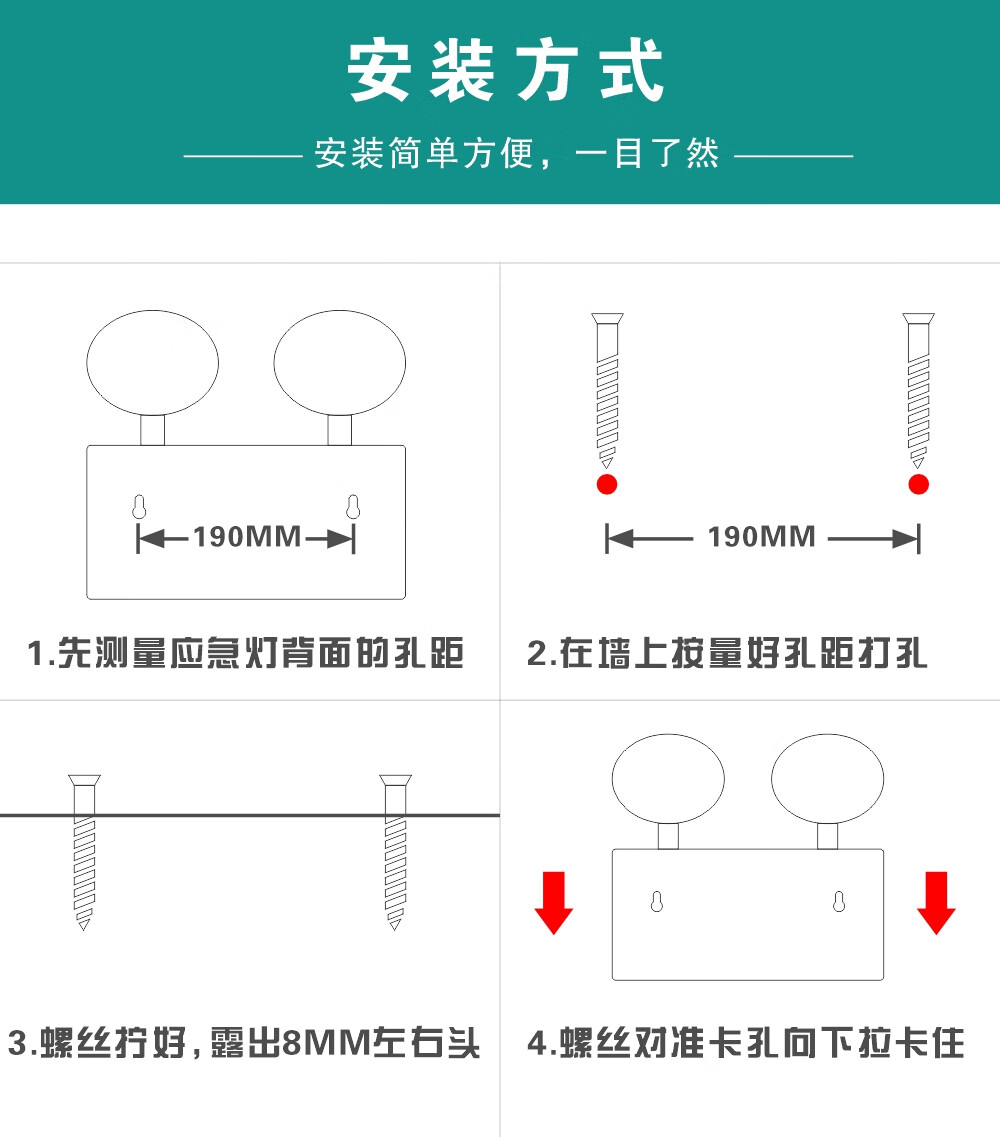 安装方式

安装简单方便，一目了然

190MM

1.先测量应急灯背面的孔距

190MM

2.在墙上按量好孔距打孔

3.螺丝拧好，露出8MM左右头

4.螺丝对准卡孔向下拉卡住