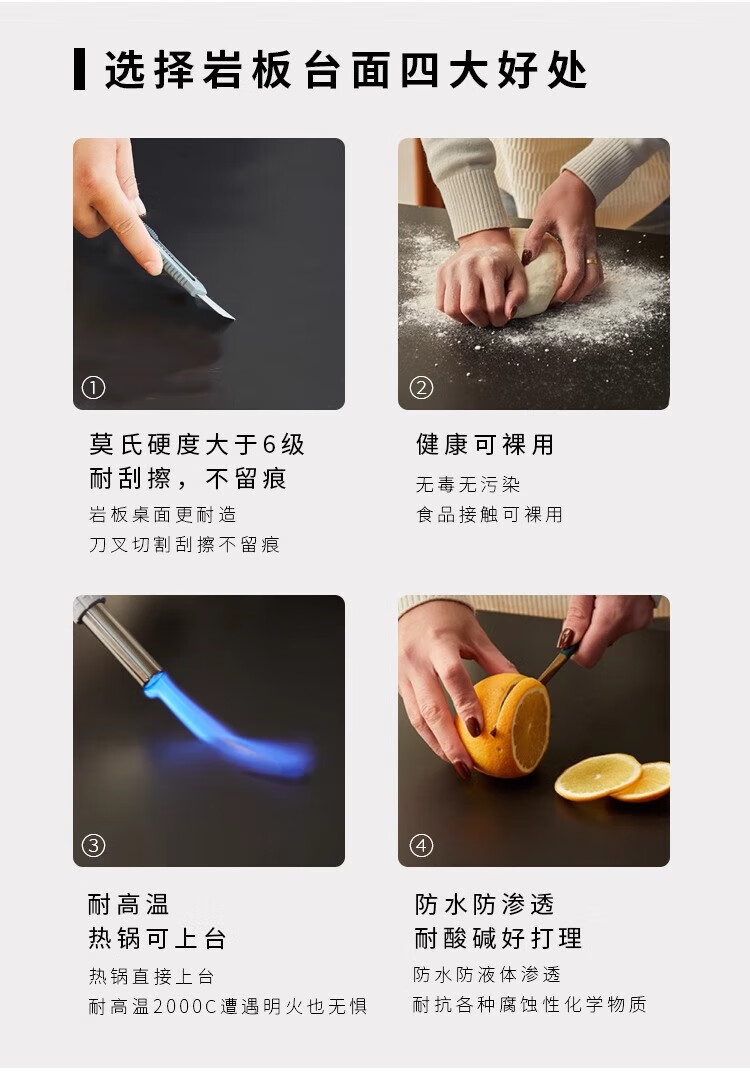 选择岩板台面四大好处

①

莫氏硬度大于6级
耐刮擦，不留痕

岩板桌面更耐造
刀叉切割刮擦不留痕

②

健康可裸用

无毒无污染
食品接触可裸用

③

耐高温
热锅可上台

热锅直接上台
耐高温2000C遭遇明火也无惧

④

防水防渗透
耐酸碱好打理

防水防液体渗透
耐抗各种腐蚀性化学物质