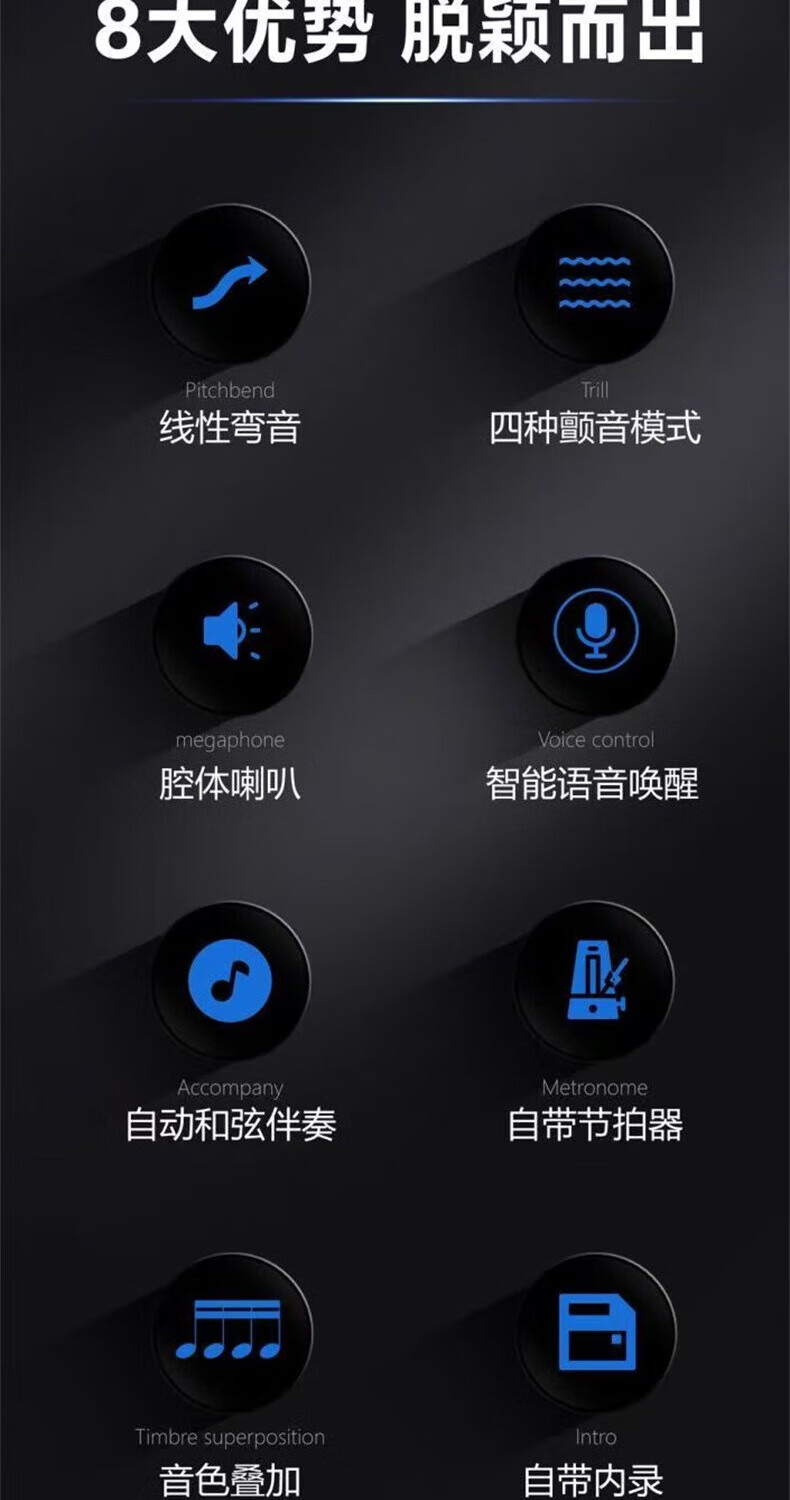 8大优势 脱颖而出

Pitchbend
线性弯音

Trill
四种颤音模式

megaphone
腔体喇叭

Voice control
智能语音唤醒

Accompany
自动和弦伴奏

Metronome
自带节拍器

Timbre superposition
音色叠加

Intro
自带内录