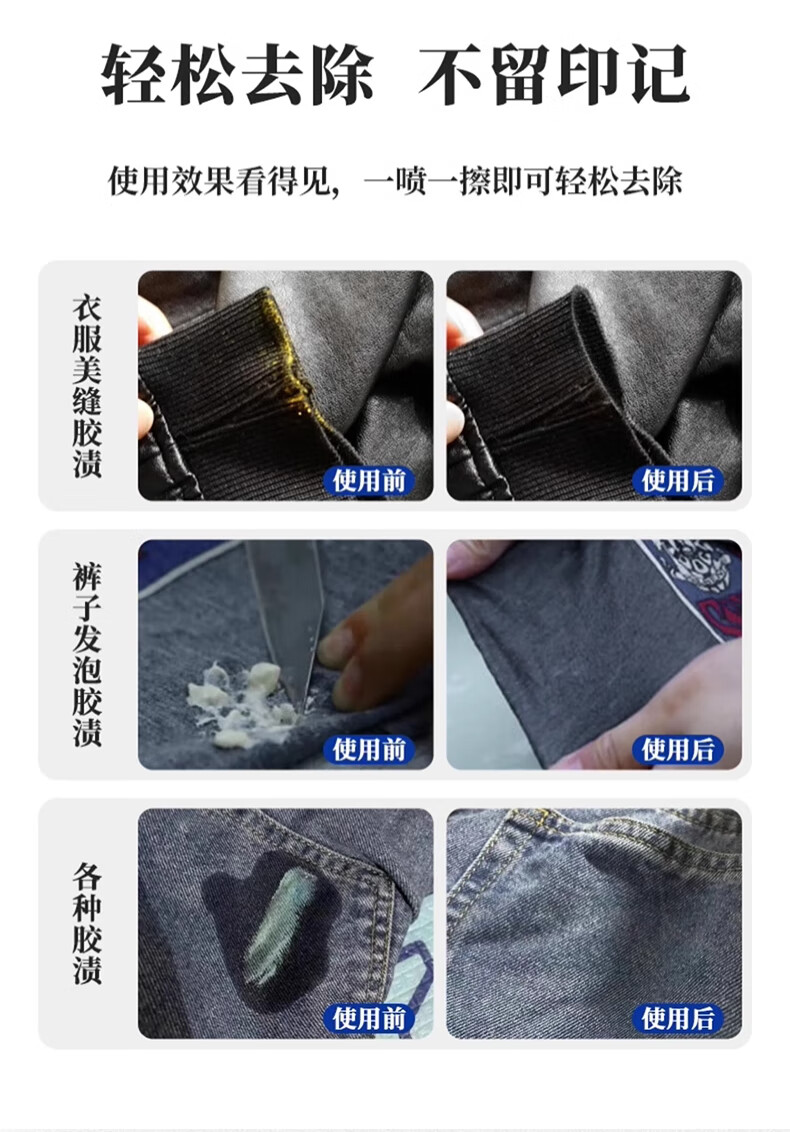 轻松去除 不留印记

使用效果看得见，一喷一擦即可轻松去除

衣服美缝胶渍

使用前

使用后

裤子发泡胶渍

使用前

使用后

各种胶渍

使用前

使用后