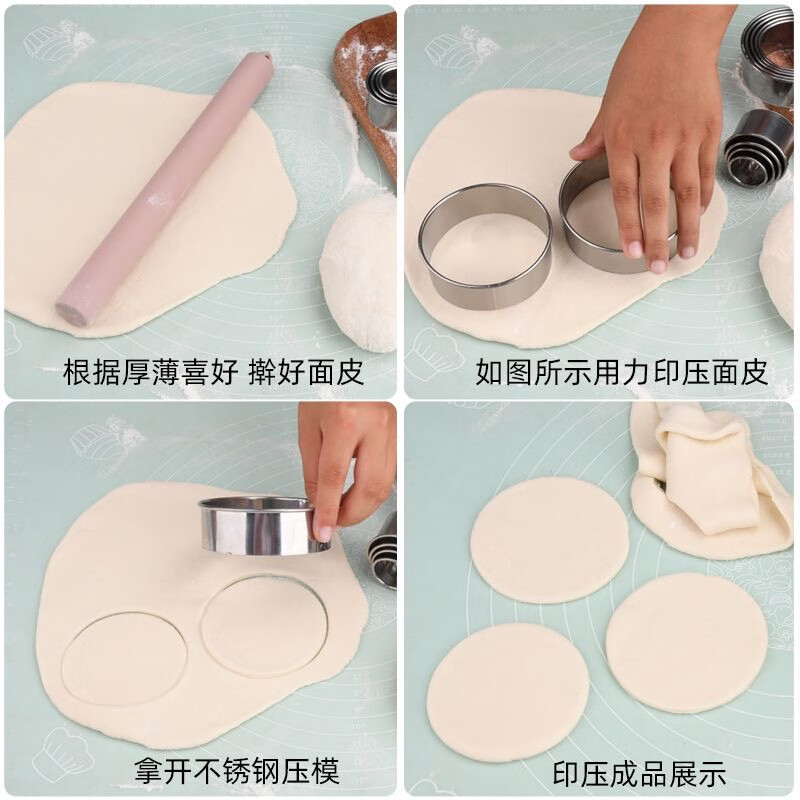 根据厚薄喜好 擀好面皮

如图所示用力印压面皮

拿开不锈钢压模

印压成品展示