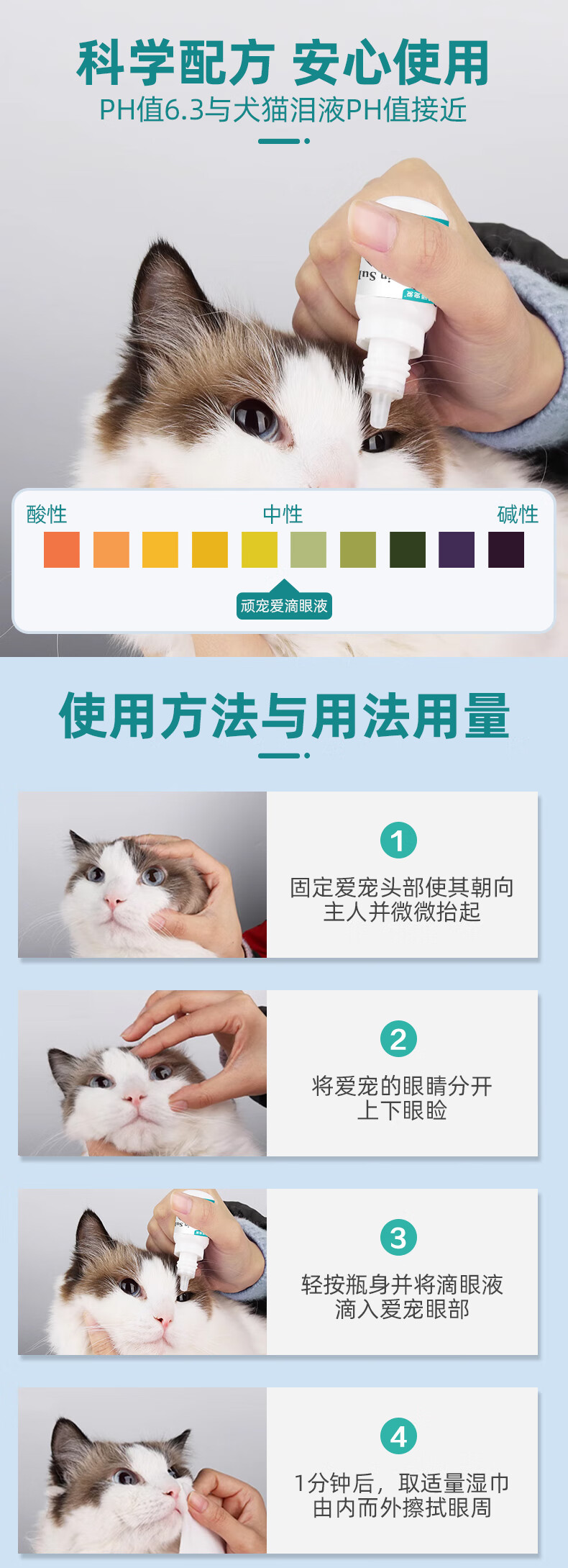 科学配方 安心使用

PH值6.3与犬猫泪液PH值接近

酸性 中性 碱性

顽宠爱滴眼液

使用方法与用法用量

1
固定爱宠头部使其朝向主人并微微抬起

2
将爱宠的眼睛分开上下眼睑

3
轻按瓶身并将滴眼液滴入爱宠眼部

4
1分钟后，取适量湿巾由内而外擦拭眼周