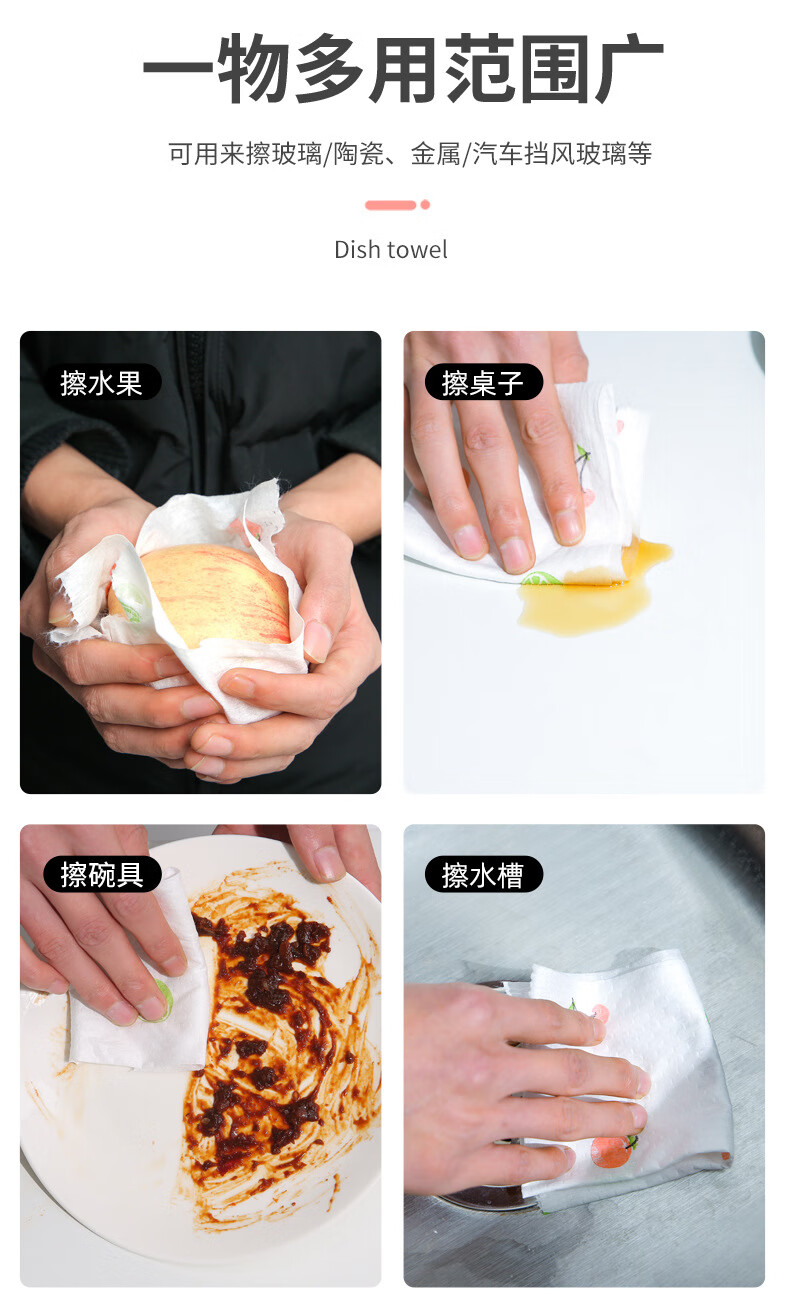 一物多用范围广

可用来擦玻璃/陶瓷、金属/汽车挡风玻璃等

Dish towel

擦水果

擦桌子

擦碗具

擦水槽