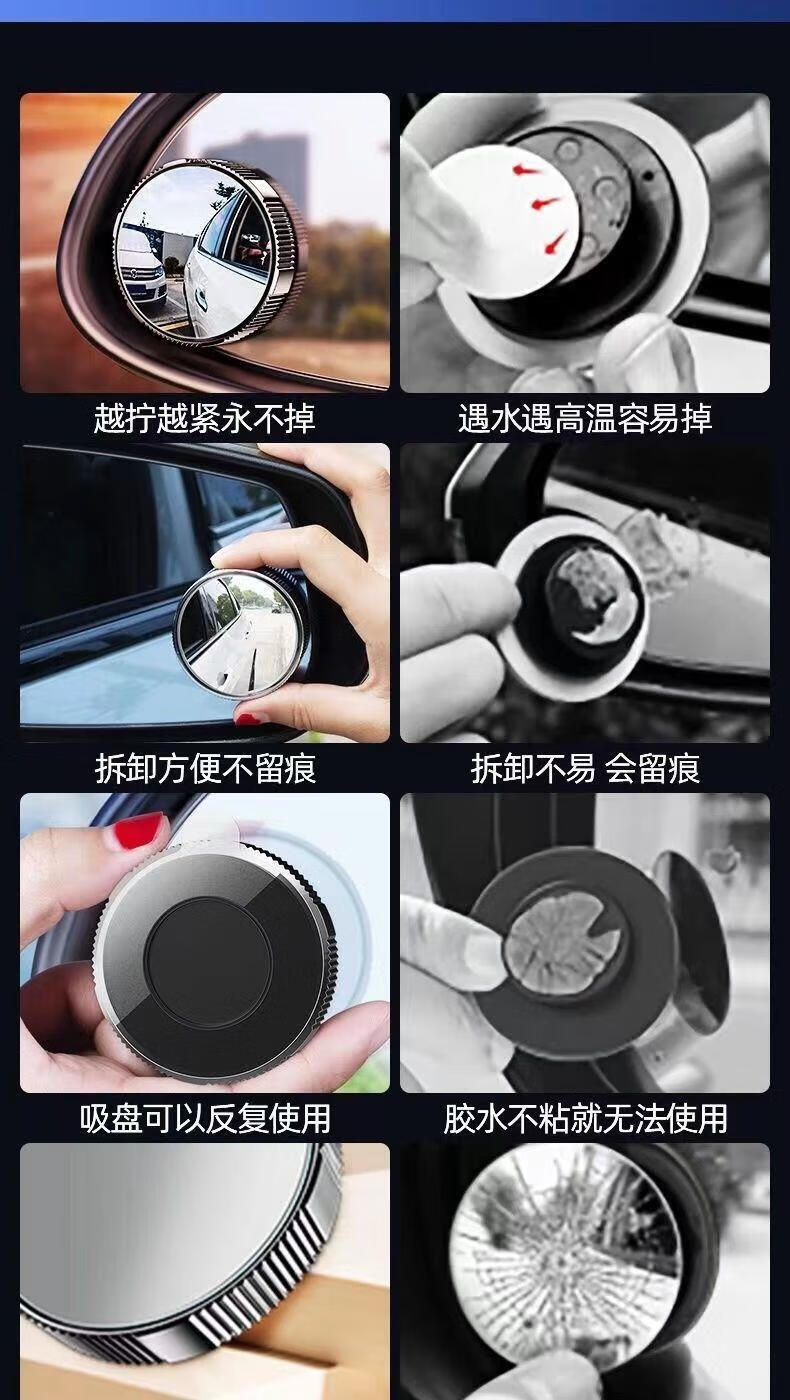 越拧越紧永不掉

遇水遇高温容易掉

拆卸方便不留痕

拆卸不易 会留痕

吸盘可以反复使用

胶水不粘就无法使用