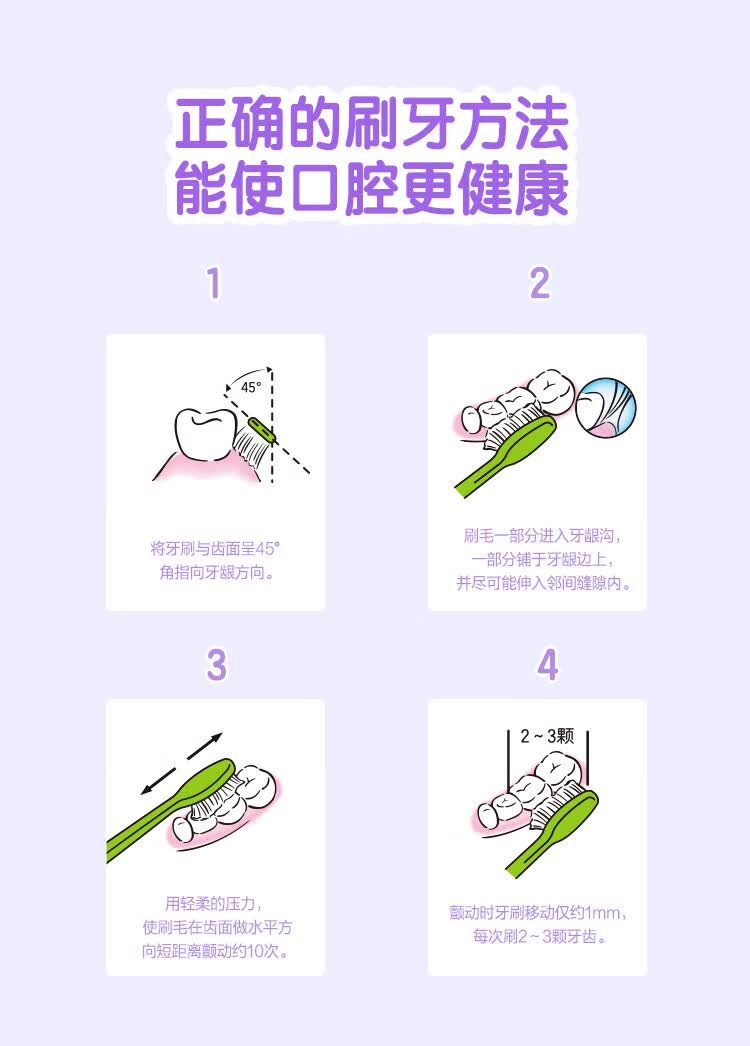 正确的刷牙方法
能使口腔更健康

1

45°

将牙刷与齿面呈45°角指向牙龈方向。

2

刷毛一部分进入牙龈沟，一部分铺于牙龈边上，并尽可能伸入邻间缝隙内。

3

用轻柔的压力，使刷毛在齿面做水平方向短距离颤动约10次。

4

2～3颗

颤动时牙刷移动仅约1mm，每次刷2～3颗牙齿。