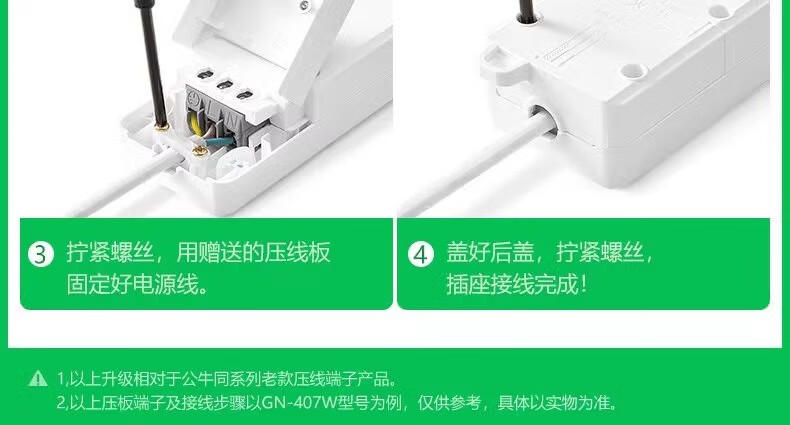 ③ 拧紧螺丝，用赠送的压线板固定好电源线。

④ 盖好后盖，拧紧螺丝，插座接线完成！

1,以上升级相对于公牛同系列老款压线端子产品。
2,以上压板端子及接线步骤以GN-407W型号为例，仅供参考，具体以实物为准。