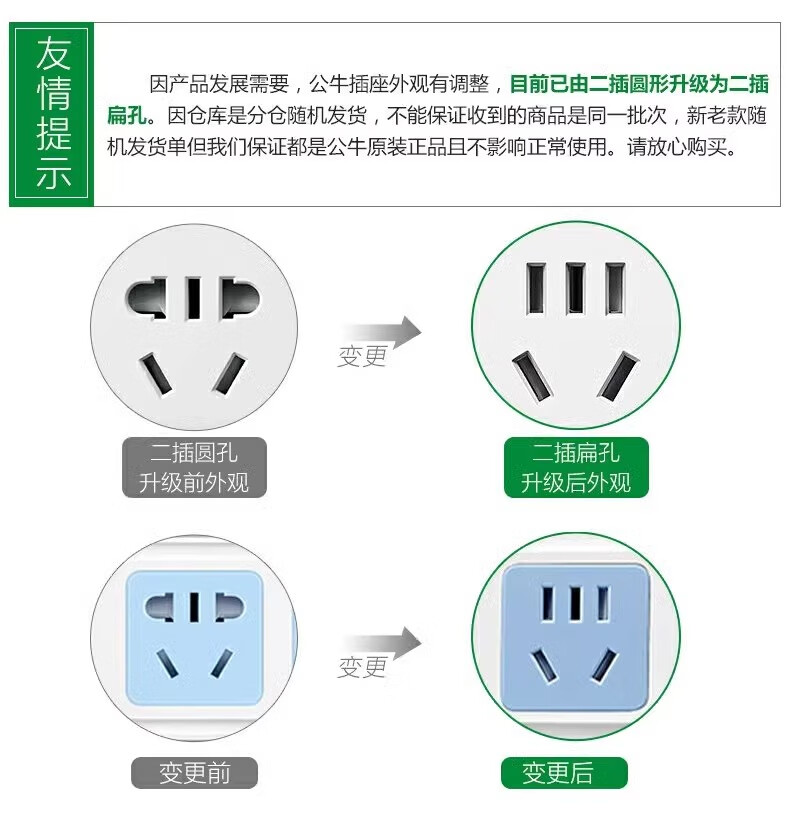 友情提示

因产品发展需要，公牛插座外观有调整，目前已由二插圆形升级为二插扁孔。因仓库是分仓随机发货，不能保证收到的商品是同一批次，新老款随机发货单但我们保证都是公牛原装正品且不影响正常使用。请放心购买。

变更

二插圆孔
升级前外观

二插扁孔
升级后外观

变更

变更前

变更后