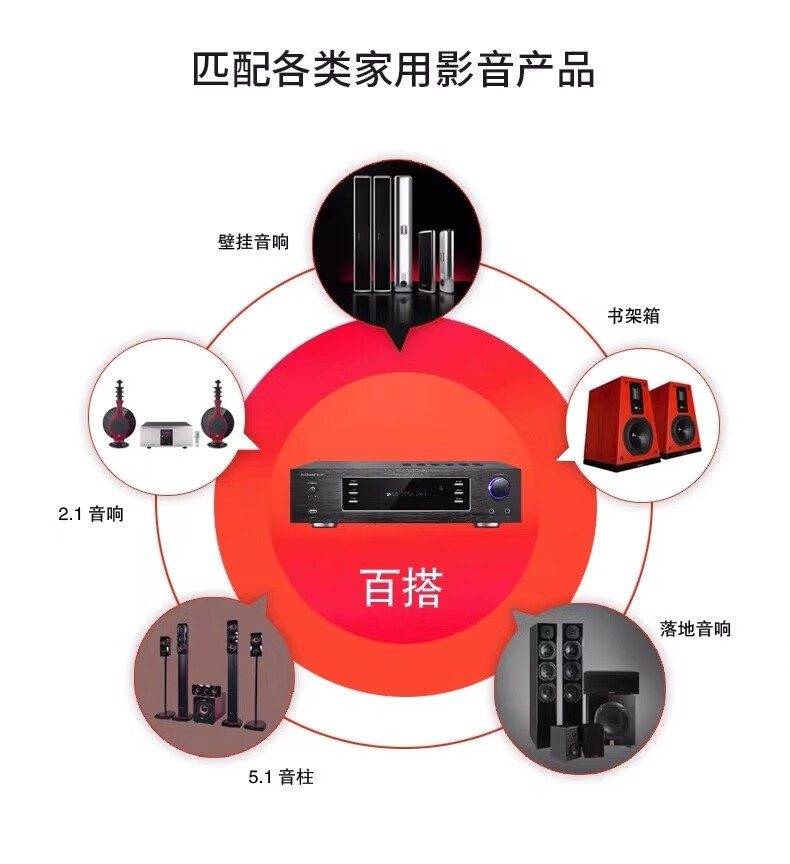 匹配各类家用影音产品

壁挂音响

书架箱

2.1 音响

百搭

落地音响

5.1 音柱