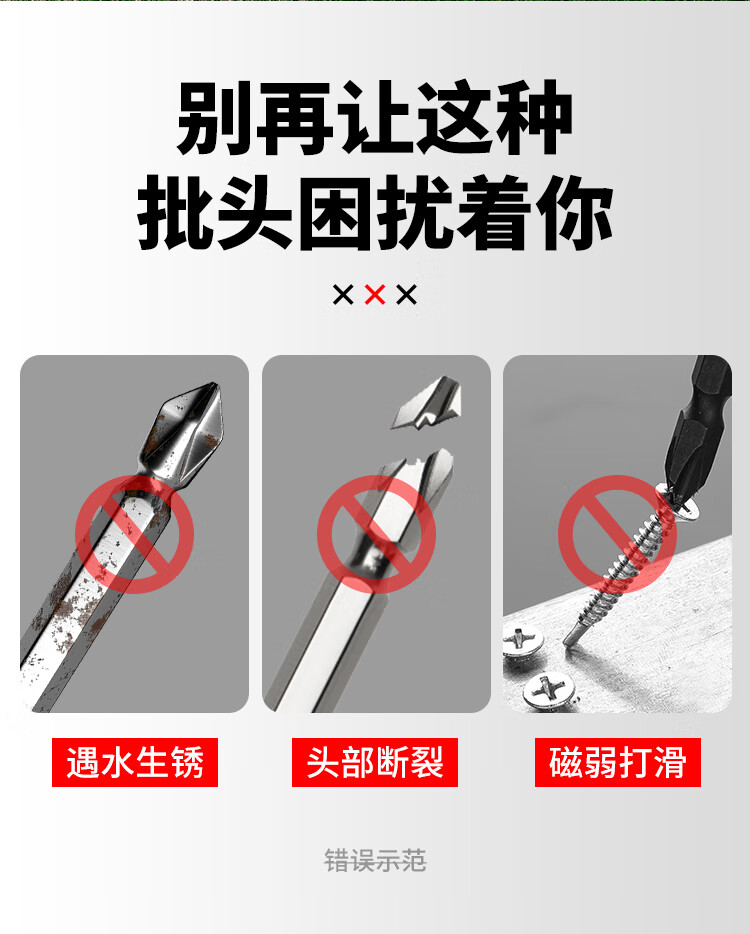 别再让这种
批头困扰着你

×××

遇水生锈

头部断裂

磁弱打滑

错误示范