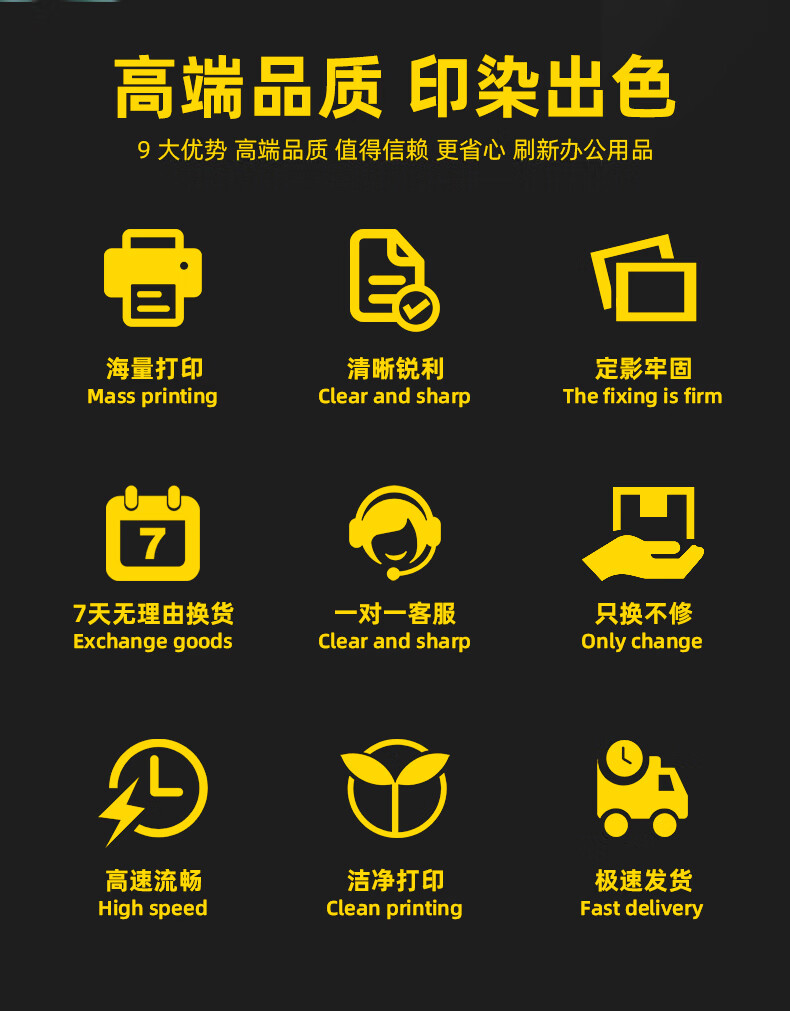 高端品质 印染出色

9大优势 高端品质 值得信赖 更省心 刷新办公用品

海量打印
Mass printing

清晰锐利
Clear and sharp

定影牢固
The fixing is firm

7

7天无理由换货
Exchange goods

一对一客服
Clear and sharp

只换不修
Only change

高速流畅
High speed

洁净打印
Clean printing

极速发货
Fast delivery