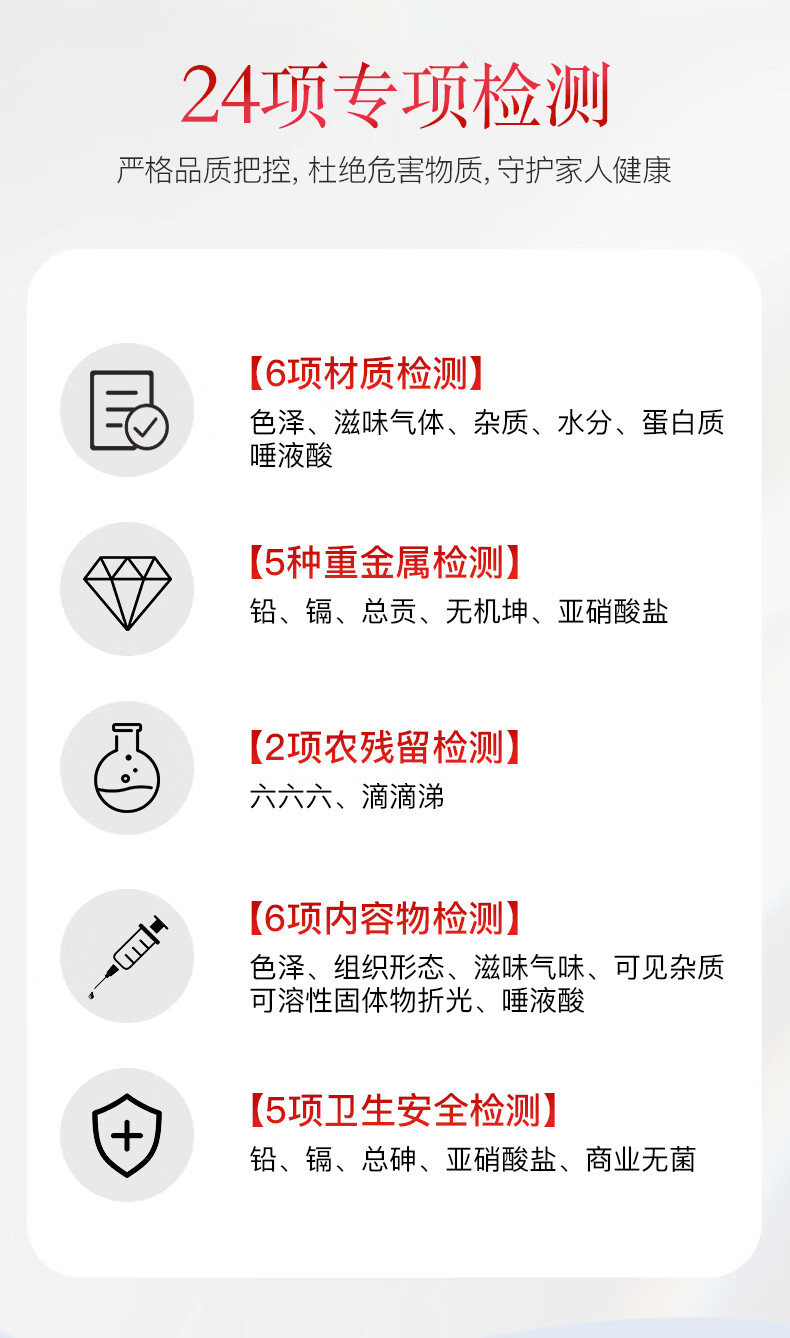 24项专项检测

严格品质把控，杜绝危害物质，守护家人健康

【6项材质检测】

色泽、滋味气体、杂质、水分、蛋白质
唾液酸

【5种重金属检测】

铅、镉、总贡、无机坤、亚硝酸盐

【2项农残留检测】

六六六、滴滴涕

【6项内容物检测】

色泽、组织形态、滋味气味、可见杂质
可溶性固体物折光、唾液酸

【5项卫生安全检测】

铅、镉、总砷、亚硝酸盐、商业无菌