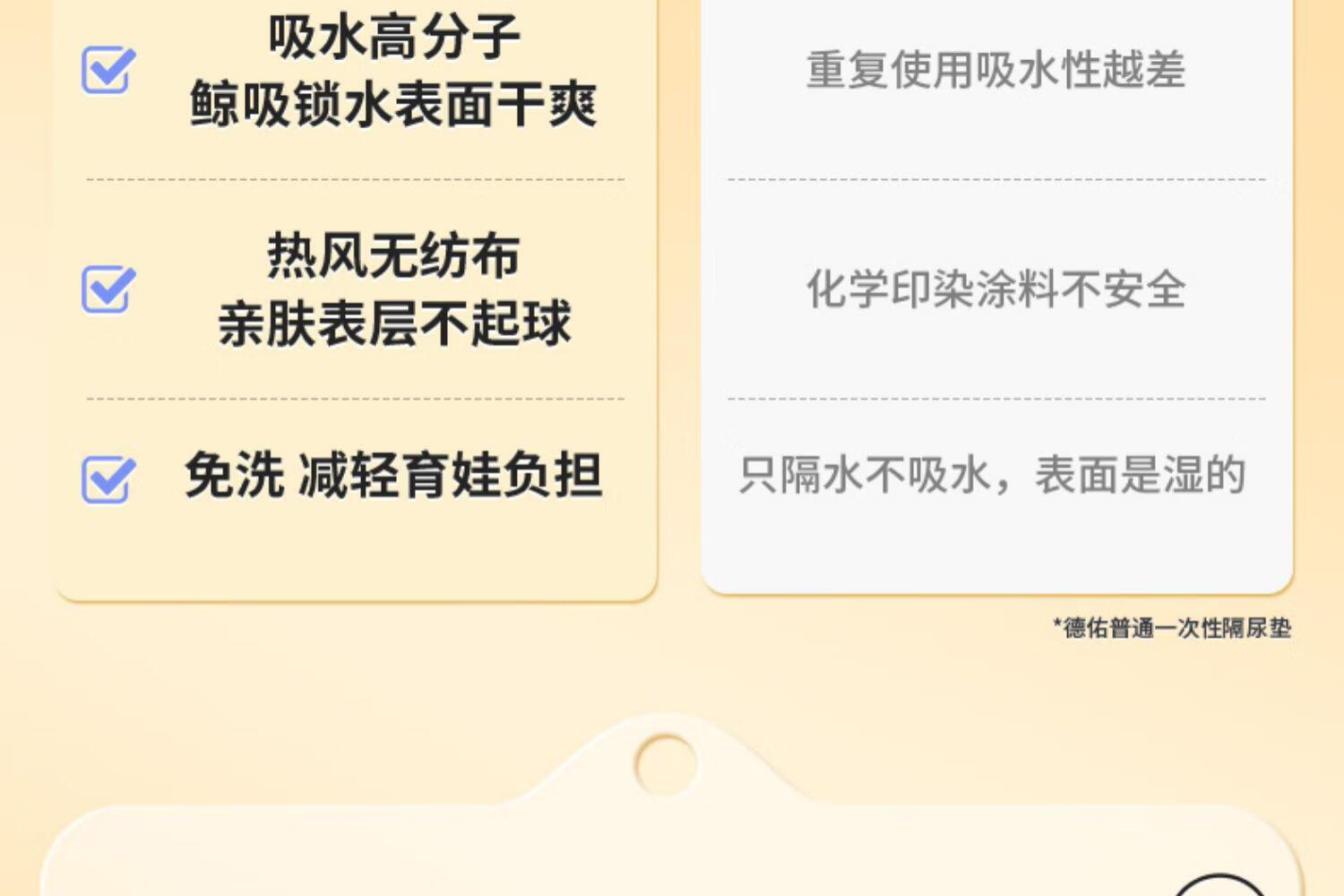 吸水高分子
鲸吸锁水表面干爽

热风无纺布
亲肤表层不起球

免洗 减轻育娃负担

重复使用吸水性越差

化学印染涂料不安全

只隔水不吸水，表面是湿的

*德佑普通一次性隔尿垫