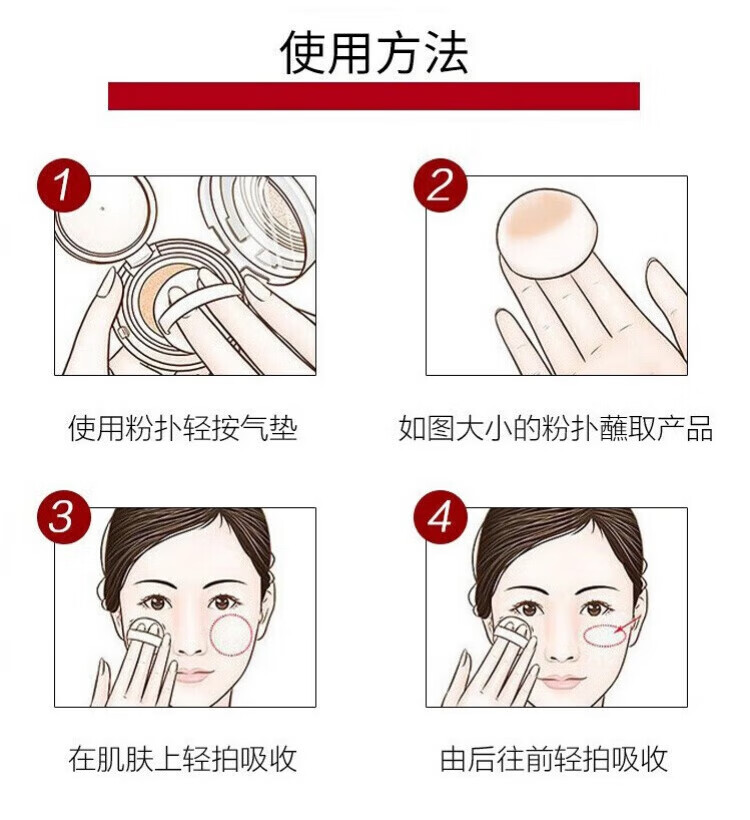 使用方法

1

使用粉扑轻按气垫

2

如图大小的粉扑蘸取产品

3

在肌肤上轻拍吸收

4

由后往前轻拍吸收