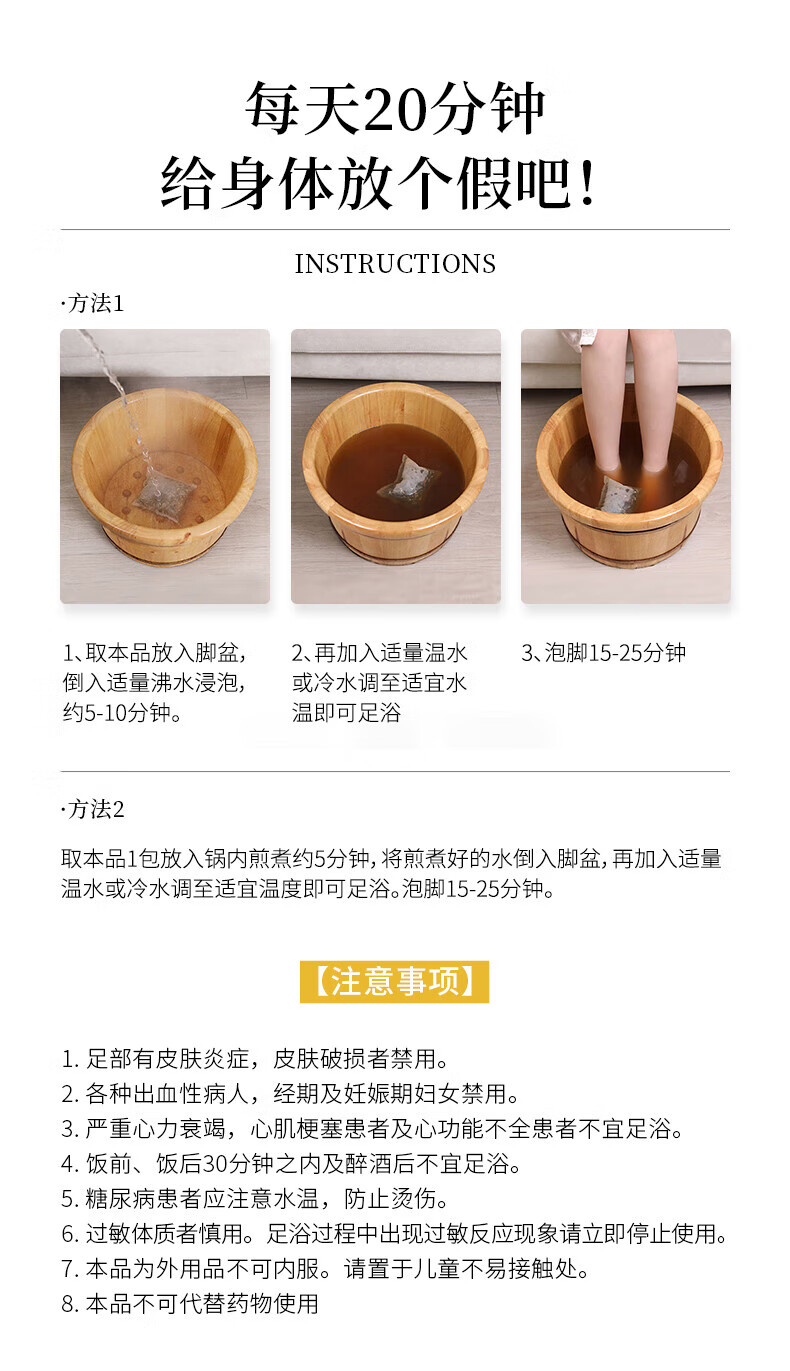 每天20分钟
给身体放个假吧！

INSTRUCTIONS

·方法1

1、取本品放入脚盆，倒入适量沸水浸泡，约5-10分钟。

2、再加入适量温水或冷水调至适宜水温即可足浴

3、泡脚15-25分钟

·方法2

取本品1包放入锅内煎煮约5分钟，将煎煮好的水倒入脚盆，再加入适量温水或冷水调至适宜温度即可足浴。泡脚15-25分钟。

【注意事项】

1. 足部有皮肤炎症，皮肤破损者禁用。
2. 各种出血性病人，经期及妊娠期妇女禁用。
3. 严重心力衰竭，心肌梗塞患者及心功能不全患者不宜足浴。
4. 饭前、饭后30分钟之内及醉酒后不宜足浴。
5. 糖尿病患者应注意水温，防止烫伤。
6. 过敏体质者慎用。足浴过程中出现过敏反应现象请立即停止使用。
7. 本品为外用品不可内服。请置于儿童不易接触处。
8. 本品不可代替药物使用