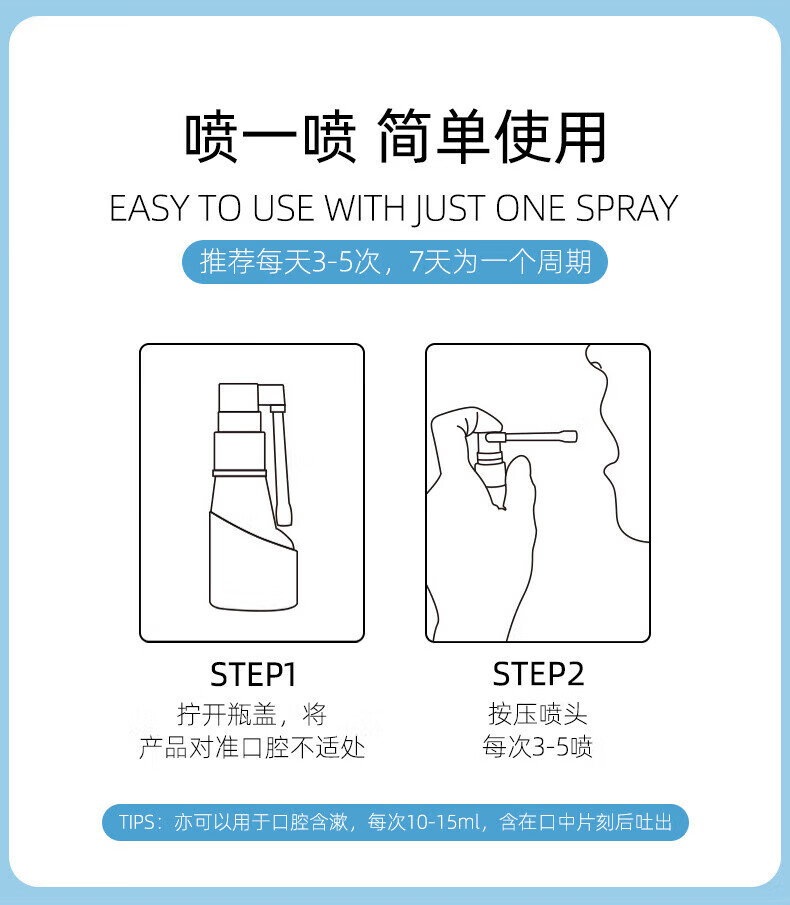 喷一喷 简单使用

EASY TO USE WITH JUST ONE SPRAY

推荐每天3-5次，7天为一个周期

STEP1
拧开瓶盖，将
产品对准口腔不适处

STEP2
按压喷头
每次3-5喷

TIPS：亦可以用于口腔含漱，每次10-15ml，含在口中片刻后吐出