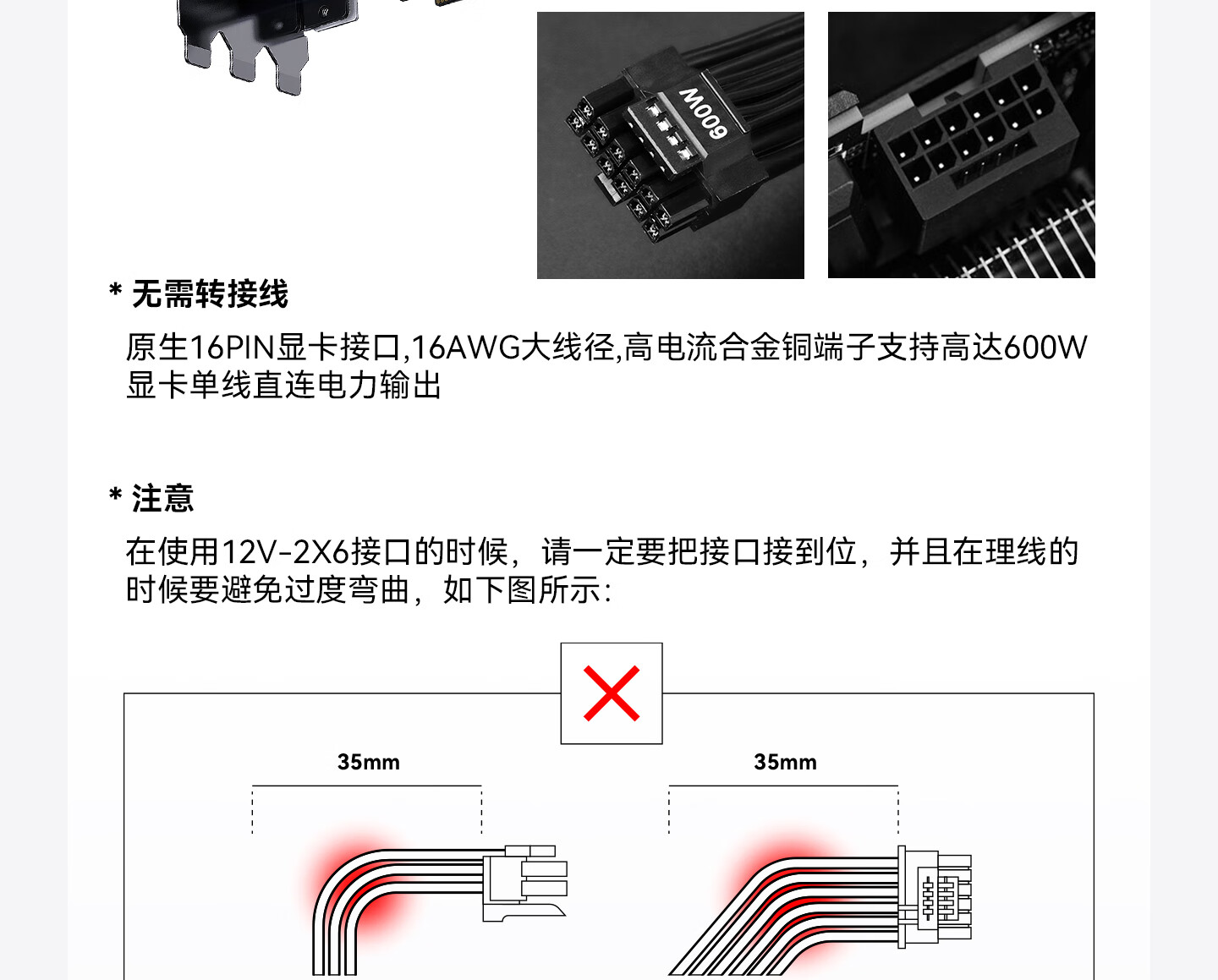 600W

* 无需转接线

原生16PIN显卡接口,16AWG大线径,高电流合金铜端子支持高达600W显卡单线直连电力输出

* 注意

在使用12V-2X6接口的时候，请一定要把接口接到位，并且在理线的时候要避免过度弯曲，如下图所示:

35mm

35mm