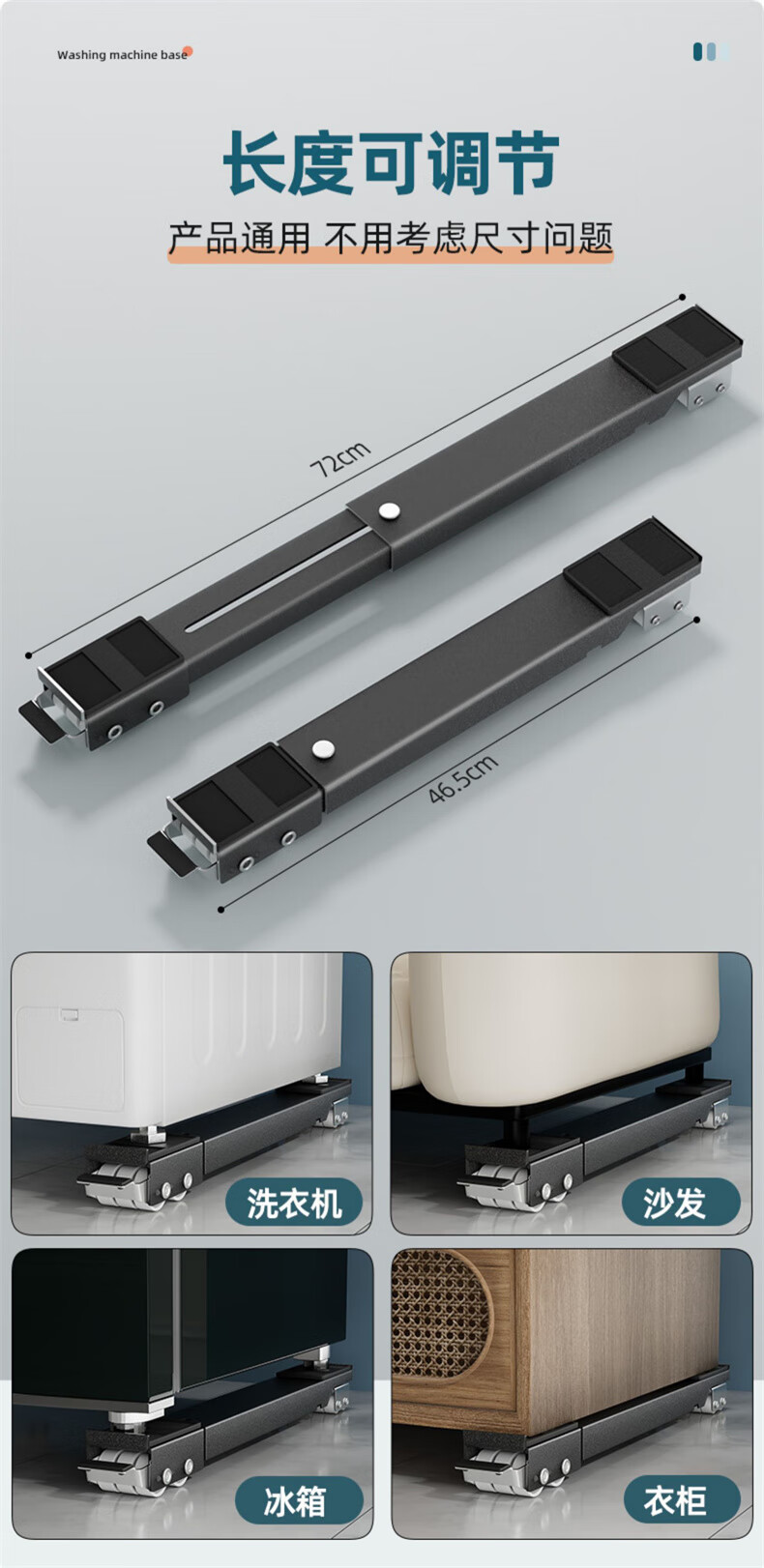 Washing machine base

长度可调节

产品通用 不用考虑尺寸问题

72cm

46.5cm

洗衣机

沙发

冰箱

衣柜