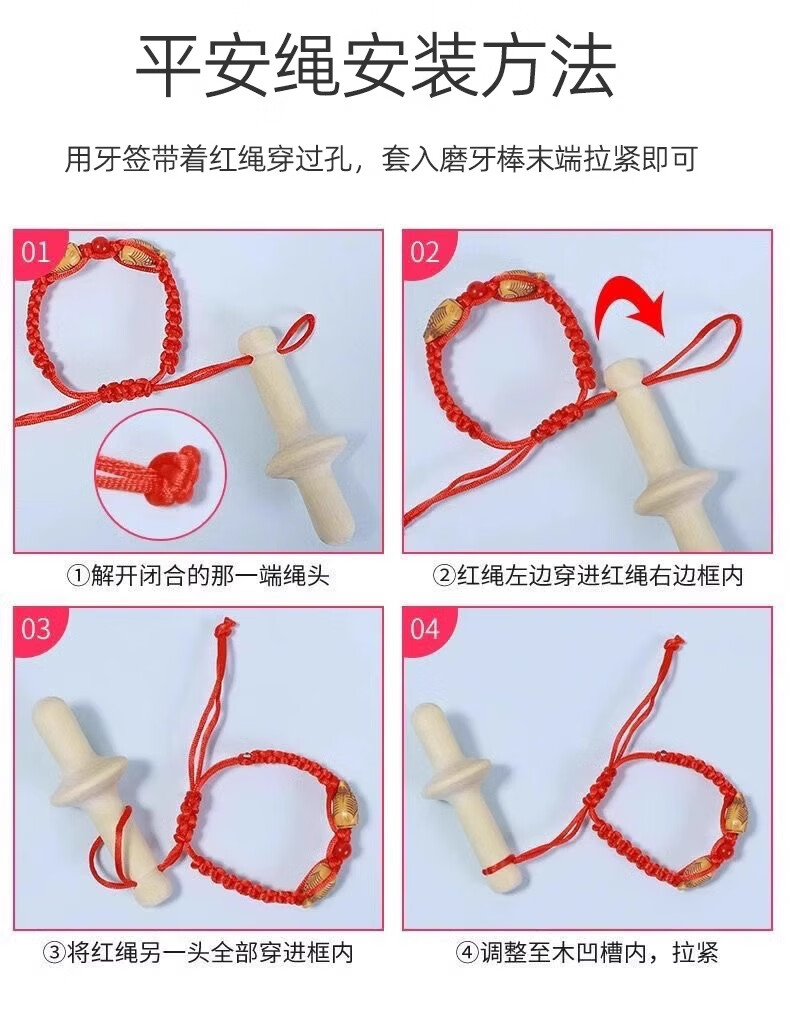 平安绳安装方法

用牙签带着红绳穿过孔，套入磨牙棒末端拉紧即可

01

①解开闭合的那一端绳头

02

②红绳左边穿进红绳右边框内

03

③将红绳另一头全部穿进框内

04

④调整至木凹槽内，拉紧