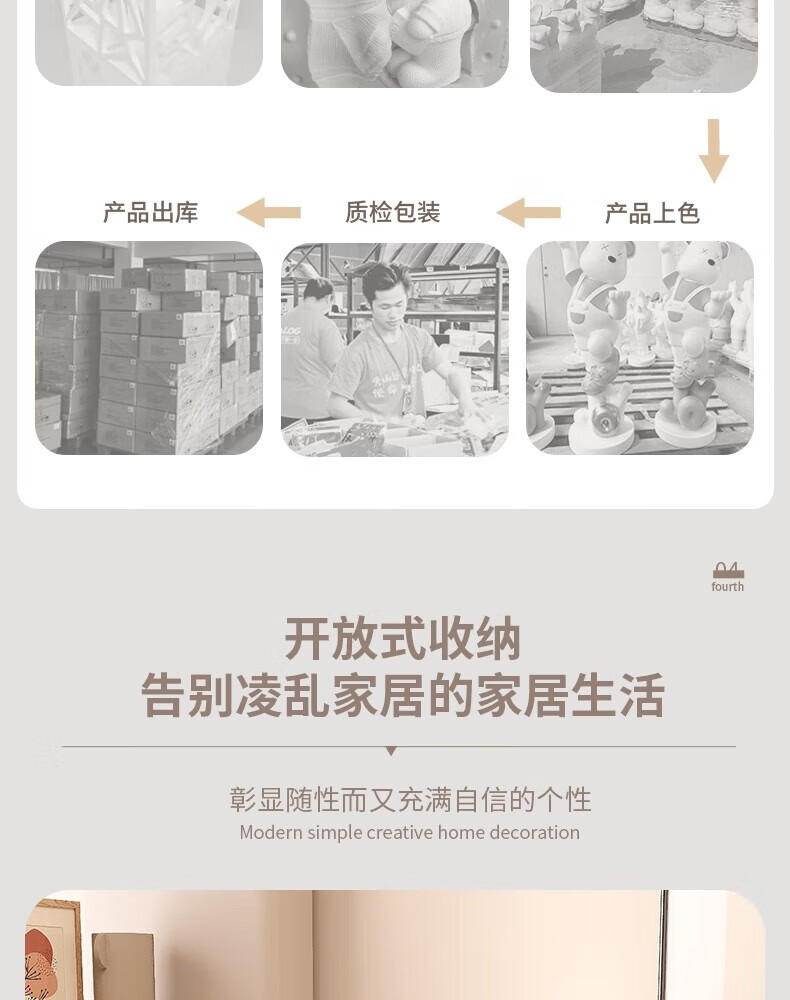 产品出库

质检包装

产品上色

04
fourth

开放式收纳
告别凌乱家居的家居生活

彰显随性而又充满自信的个性
Modern simple creative home decoration