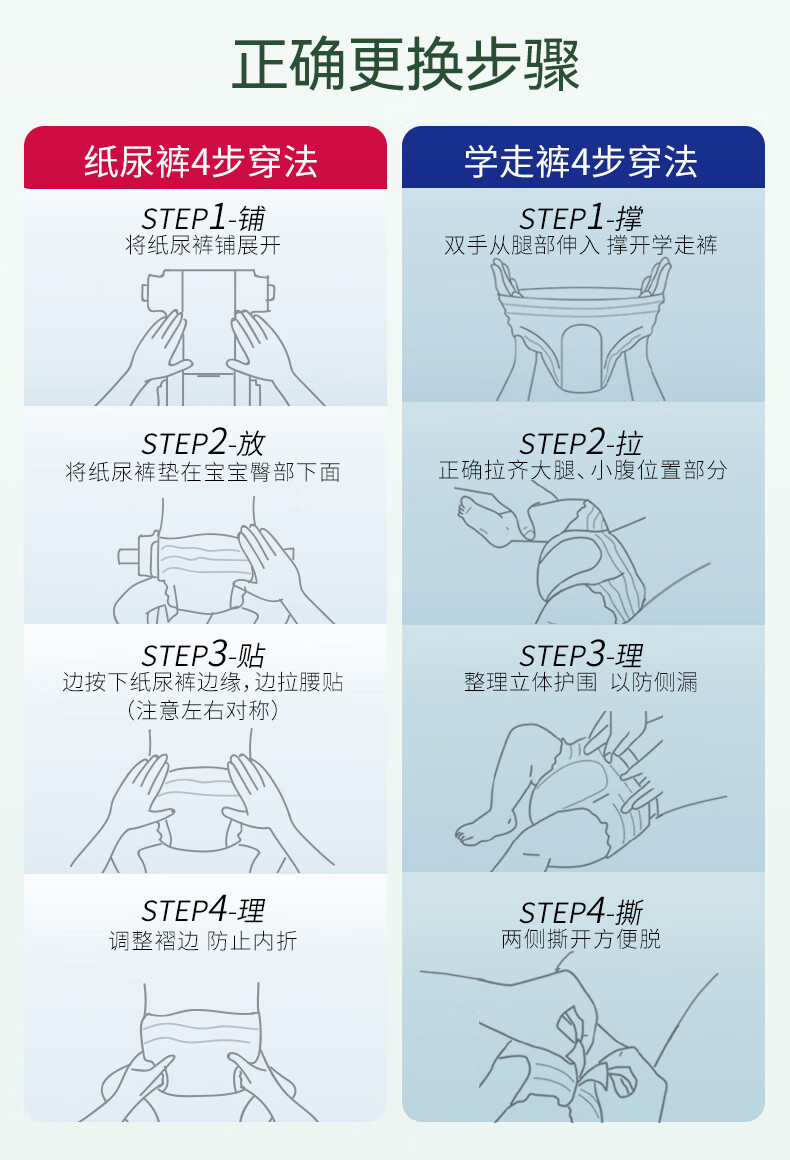 正确更换步骤

纸尿裤4步穿法

STEP1-铺
将纸尿裤铺展开

STEP2-放
将纸尿裤垫在宝宝臀部下面

STEP3-贴
边按下纸尿裤边缘，边拉腰贴
（注意左右对称）

STEP4-理
调整褶边 防止内折

学走裤4步穿法

STEP1-撑
双手从腿部伸入 撑开学走裤

STEP2-拉
正确拉齐大腿、小腹位置部分

STEP3-理
整理立体护围 以防侧漏

STEP4-撕
两侧撕开方便脱