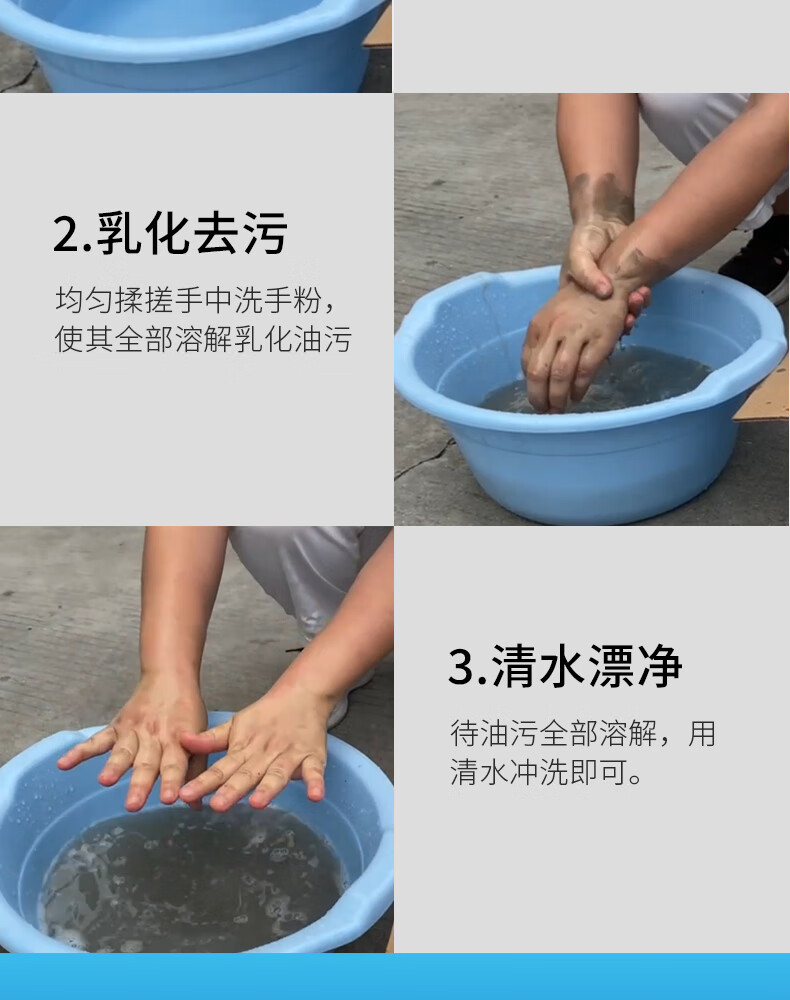 2.乳化去污

均匀揉搓手中洗手粉，使其全部溶解乳化油污

3.清水漂净

待油污全部溶解，用清水冲洗即可。