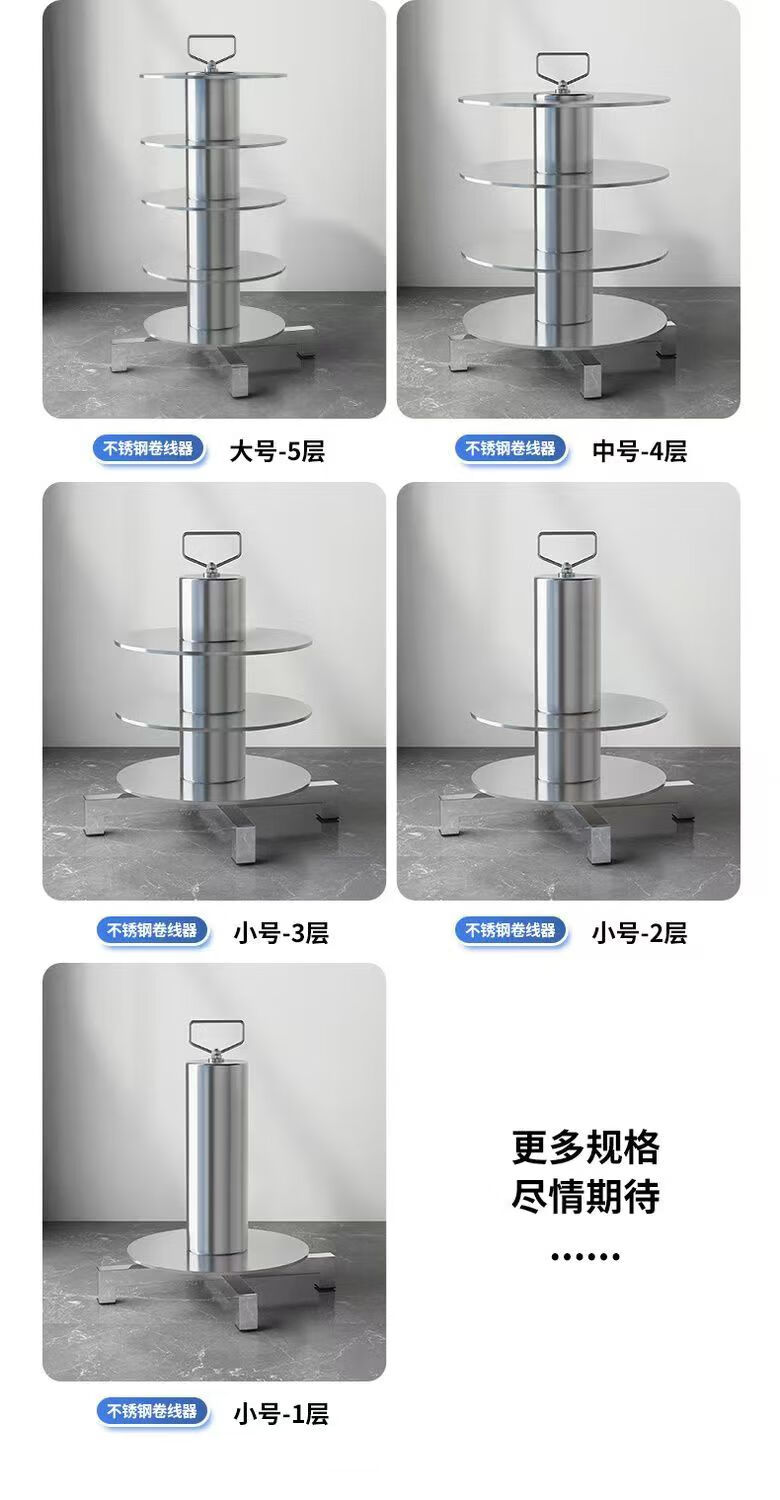 不锈钢卷线器 大号-5层

不锈钢卷线器 中号-4层

不锈钢卷线器 小号-3层

不锈钢卷线器 小号-2层

不锈钢卷线器 小号-1层

更多规格
尽情期待
······