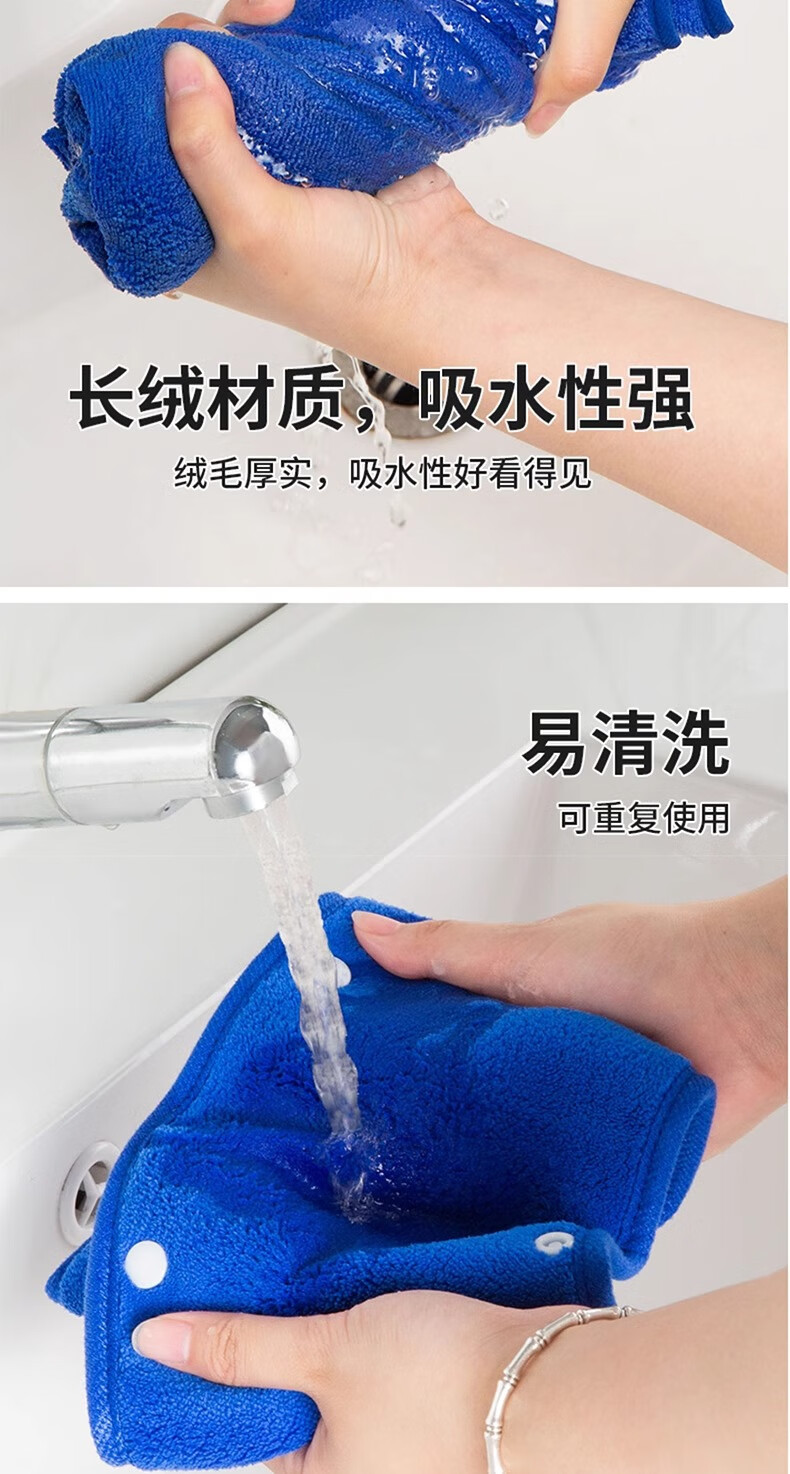 长绒材质，吸水性强

绒毛厚实，吸水性好看得见

易清洗

可重复使用