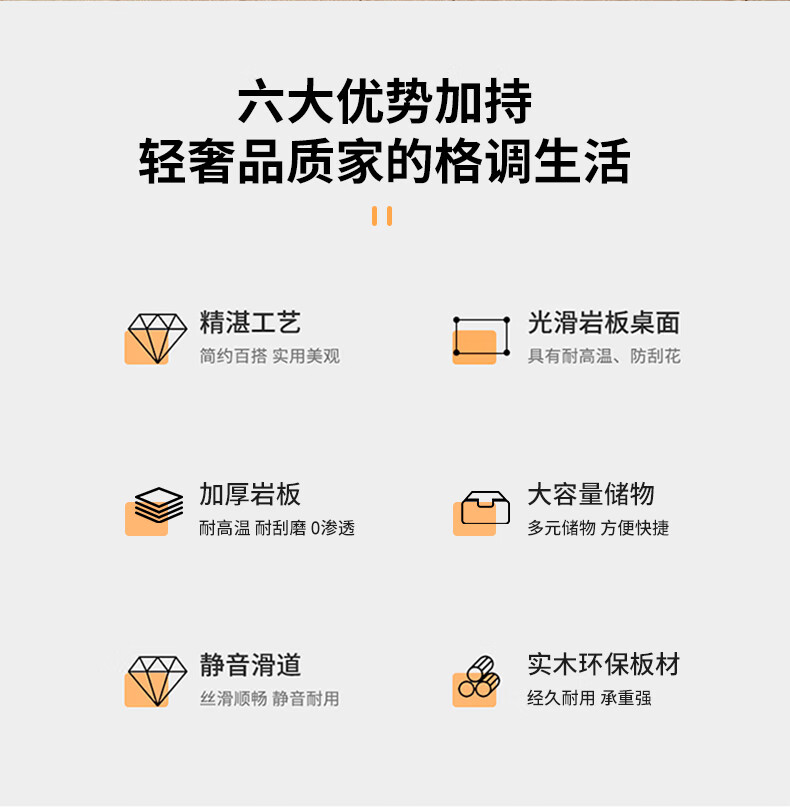 六大优势加持
轻奢品质家的格调生活

精湛工艺
简约百搭 实用美观

光滑岩板桌面
具有耐高温、防刮花

加厚岩板
耐高温 耐刮磨 0渗透

大容量储物
多元储物 方便快捷

静音滑道
丝滑顺畅 静音耐用

实木环保板材
经久耐用 承重强