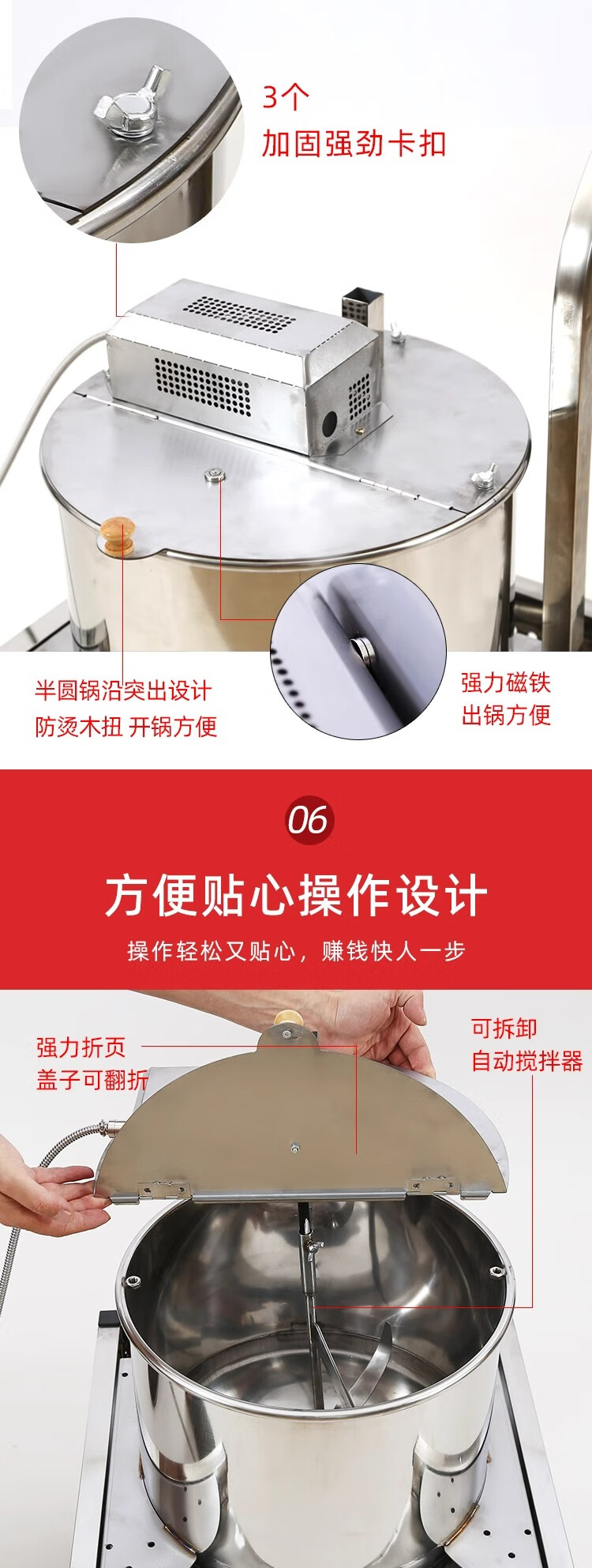 3个
加固强劲卡扣

半圆锅沿突出设计
防烫木扭 开锅方便

强力磁铁
出锅方便

06

方便贴心操作设计

操作轻松又贴心，赚钱快人一步

强力折页
盖子可翻折

可拆卸
自动搅拌器