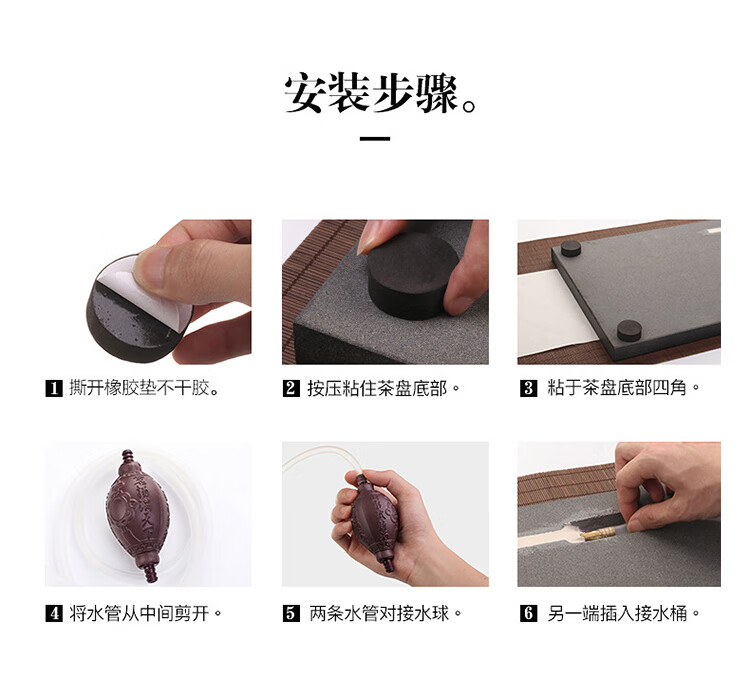 安装步骤。

1 撕开橡胶垫不干胶。

2 按压粘住茶盘底部。

3 粘于茶盘底部四角。

4 将水管从中间剪开。

5 两条水管对接水球。

6 另一端插入接水桶。