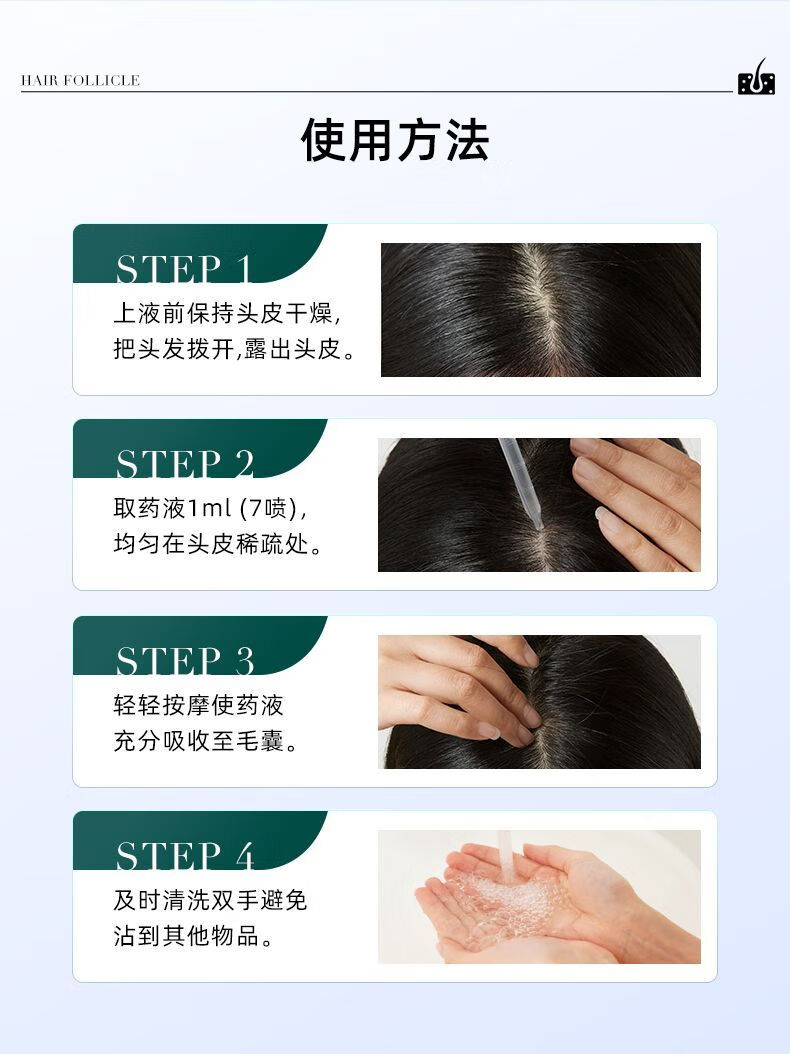 HAIR FOLLICLE

使用方法

STEP 1
上液前保持头皮干燥,
把头发拨开,露出头皮。

STEP 2
取药液1ml (7喷),
均匀在头皮稀疏处。

STEP 3
轻轻按摩使药液
充分吸收至毛囊。

STEP 4
及时清洗双手避免
沾到其他物品。